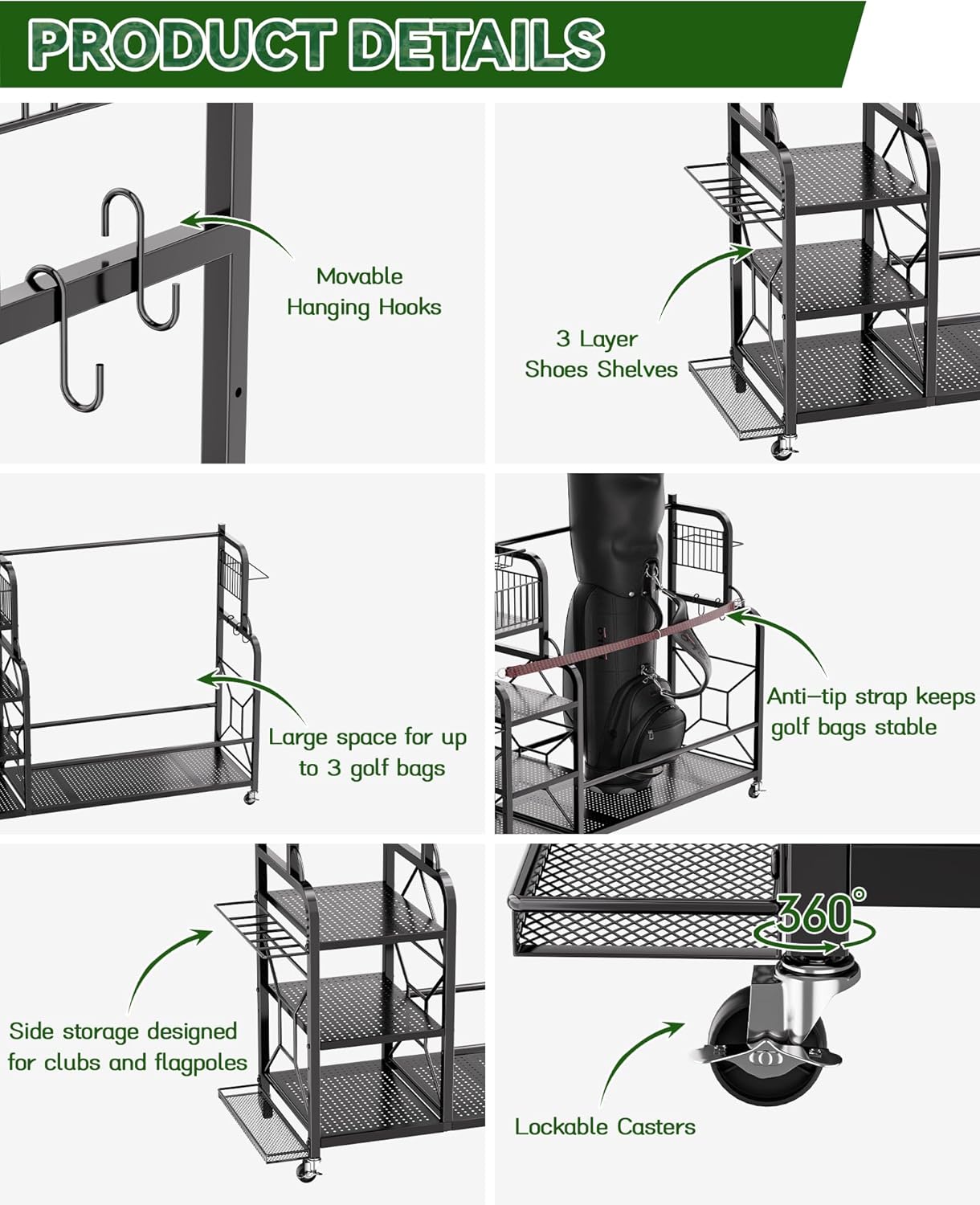 PRODUCT DETAILS

Movable Hanging Hooks

3 Layer Shoes Shelves

Large space for up to 3 golf bags

Anti-tip strap keeps golf bags stable

Side storage designed for clubs and flagpoles

360°

Lockable Casters