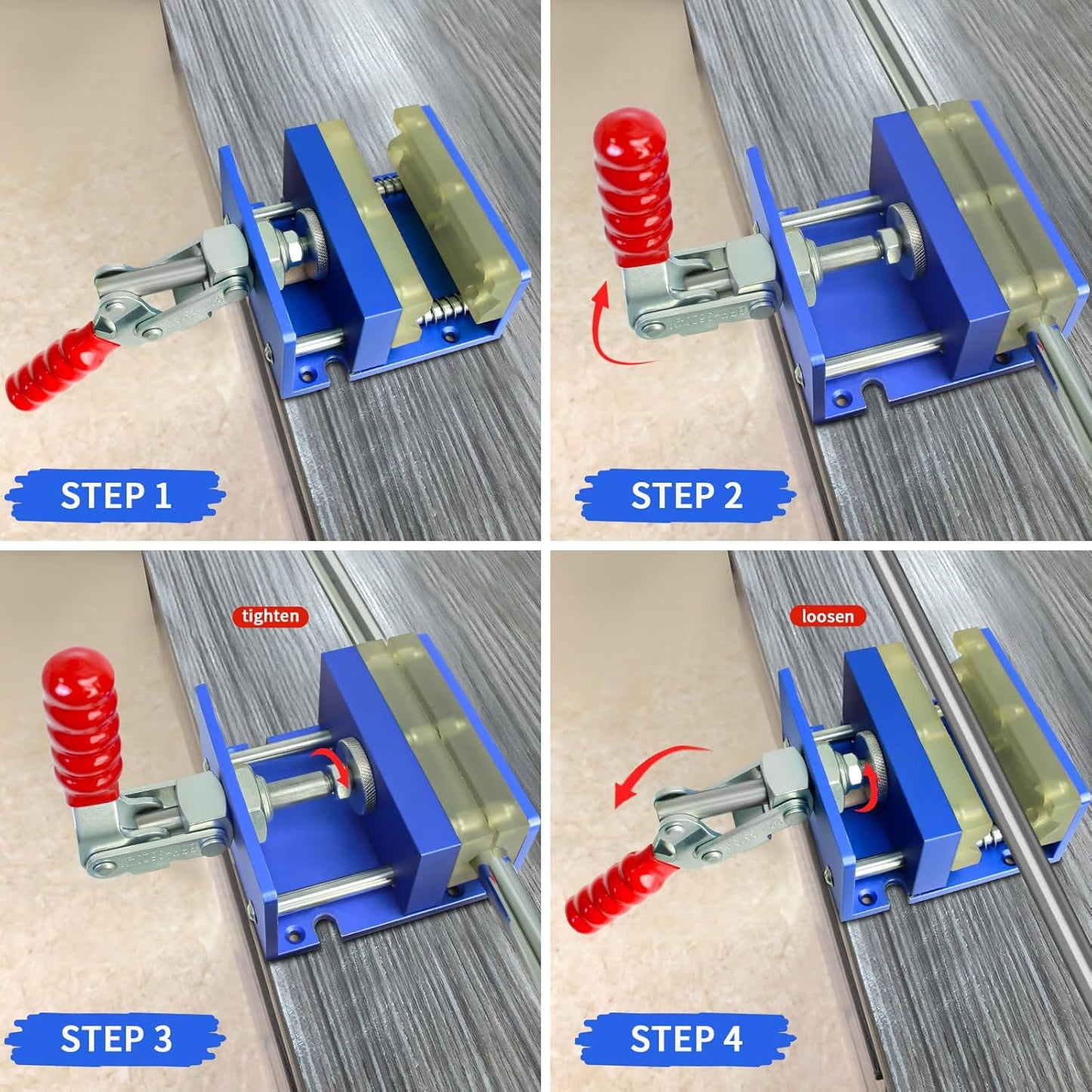 STEP 1

STEP 2

tighten

STEP 3

loosen

STEP 4