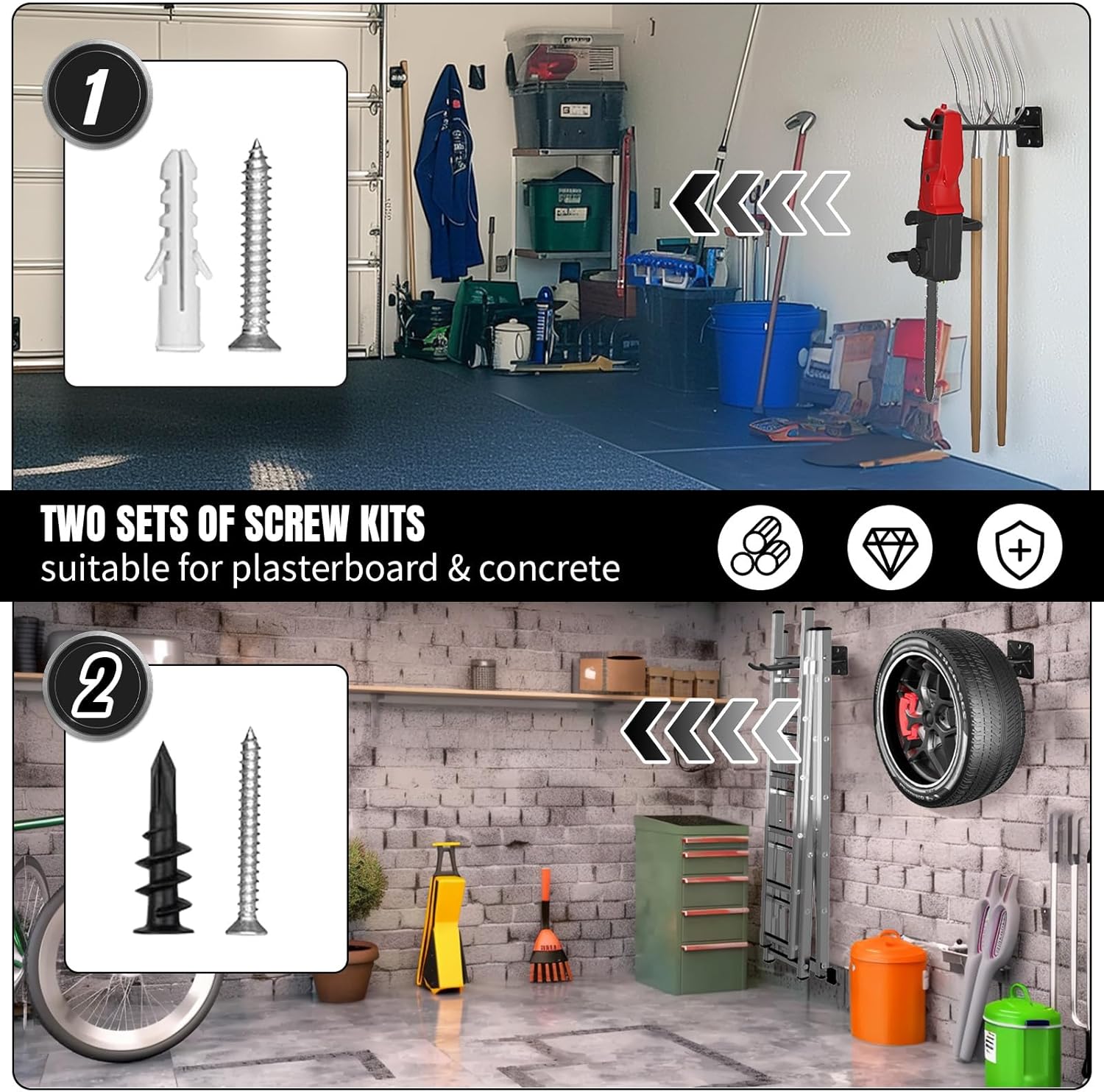 1

TWO SETS OF SCREW KITS
suitable for plasterboard & concrete

2