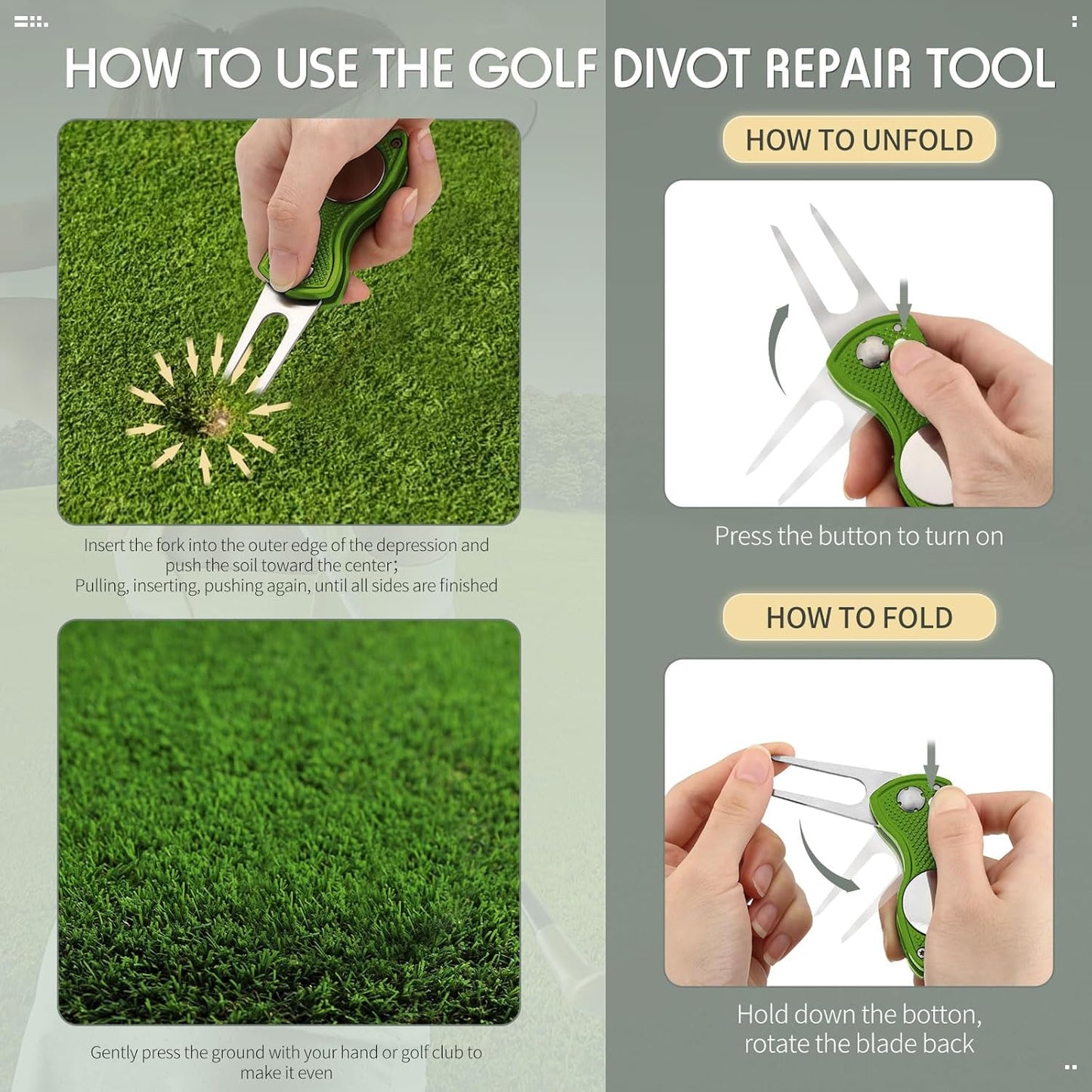 HOW TO USE THE GOLF DIVOT REPAIR TOOL

Insert the fork into the outer edge of the depression and push the soil toward the center;
Pulling, inserting, pushing again, until all sides are finished

Gently press the ground with your hand or golf club to make it even

HOW TO UNFOLD

Press the button to turn on

HOW TO FOLD

Hold down the botton, rotate the blade back