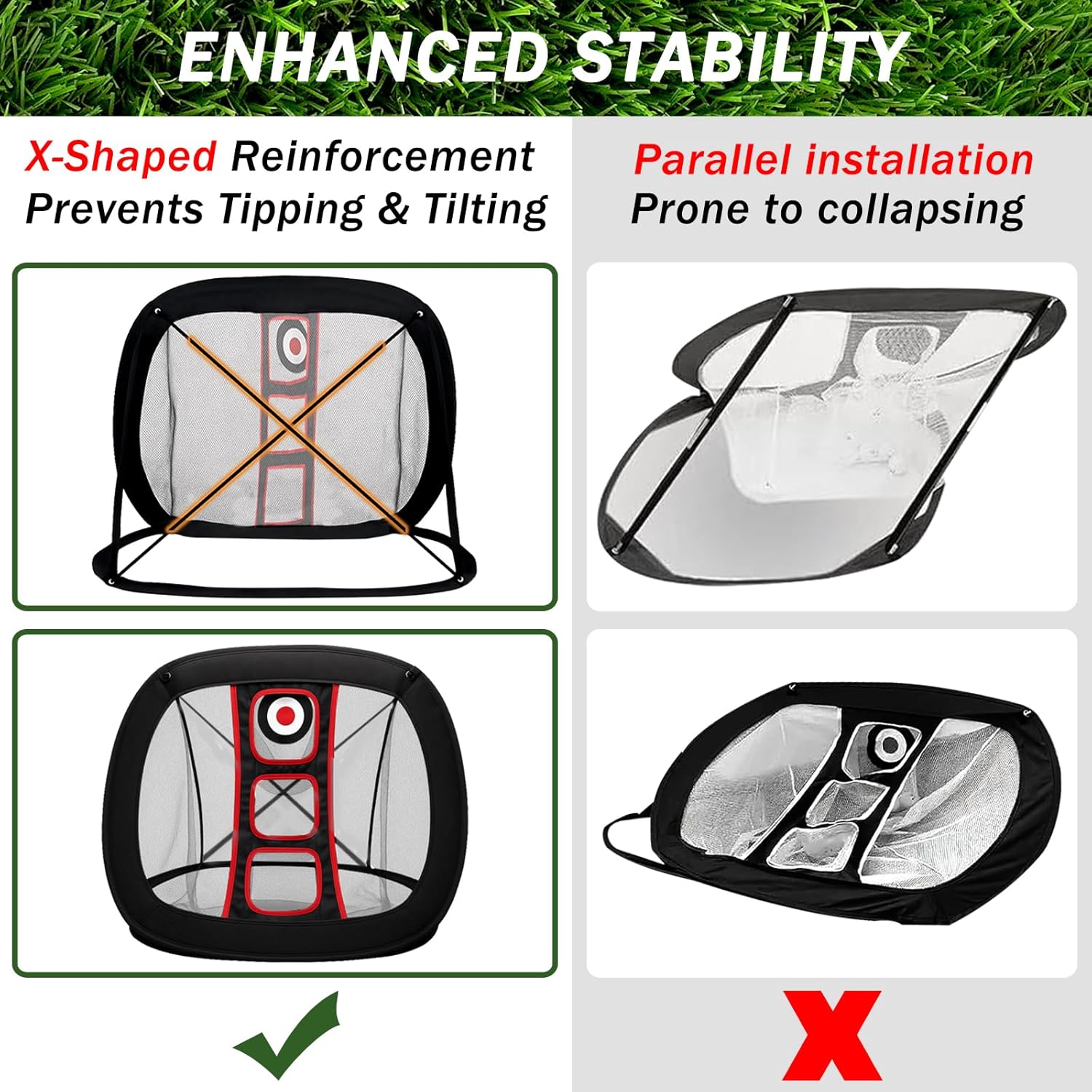 ENHANCED STABILITY

X-Shaped Reinforcement
Prevents Tipping & Tilting

Parallel installation
Prone to collapsing