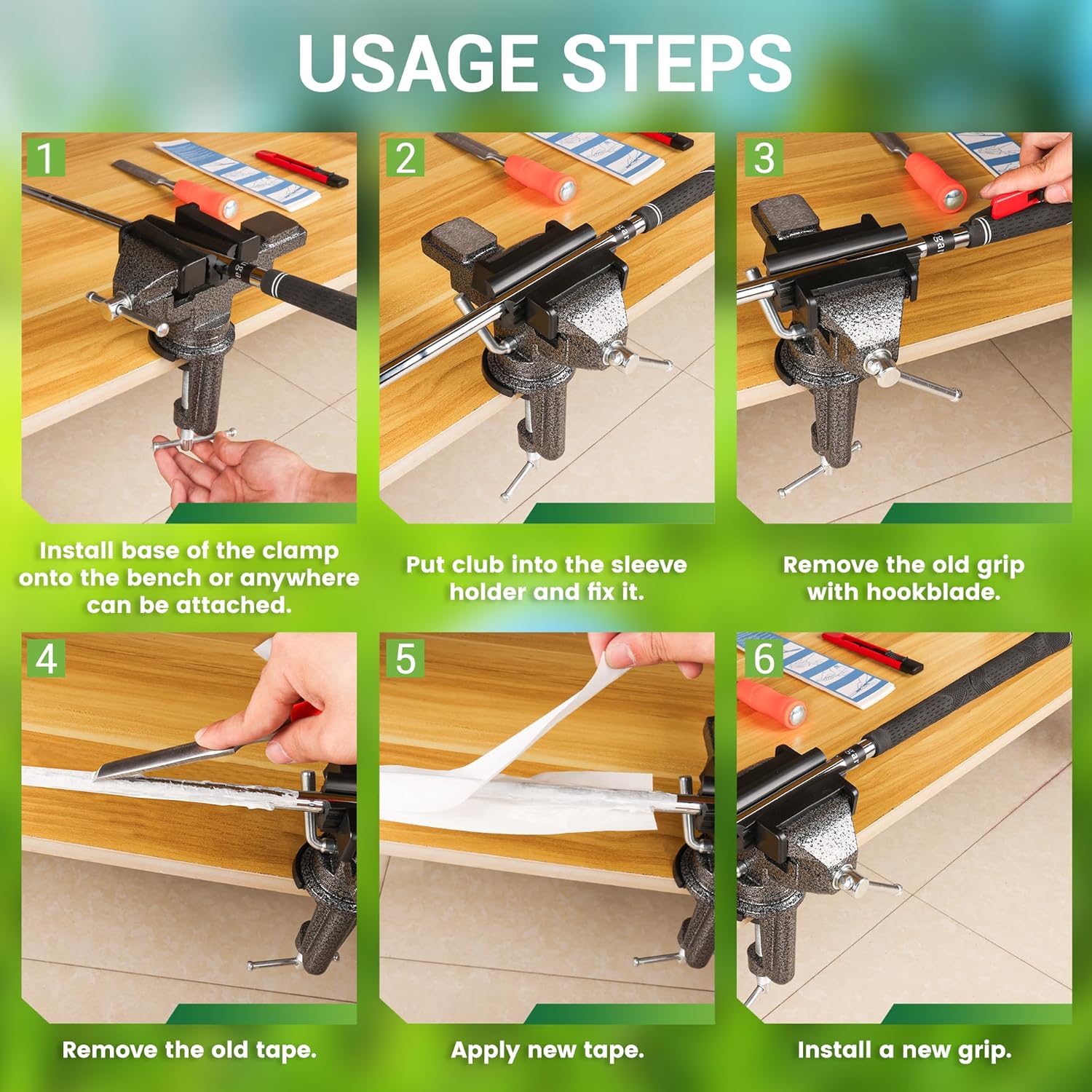 USAGE STEPS

1

Install base of the clamp onto the bench or anywhere can be attached.

2

Put club into the sleeve holder and fix it.

3

Remove the old grip with hookblade.

4

Remove the old tape.

5

Apply new tape.

6

Install a new grip.