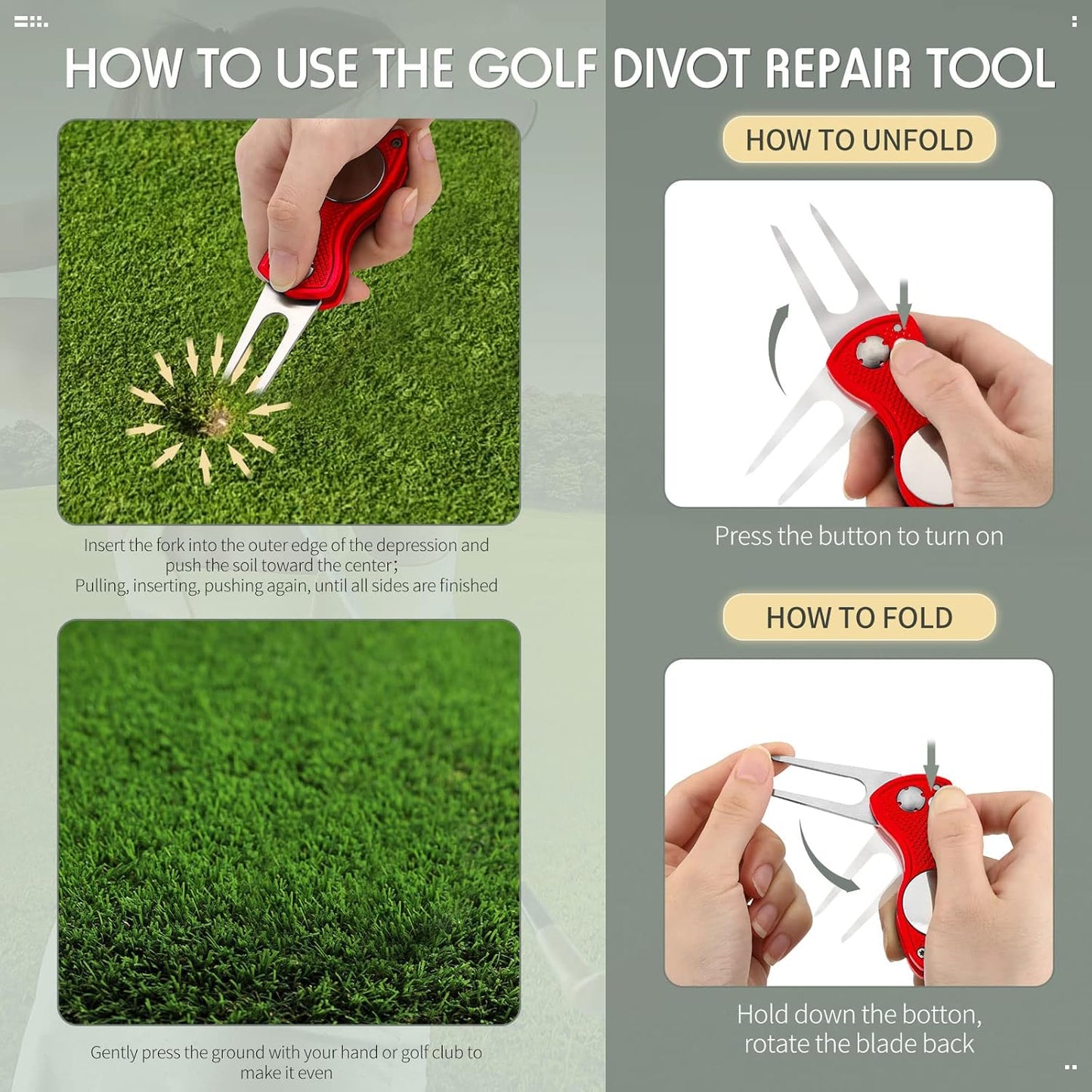 HOW TO USE THE GOLF DIVOT REPAIR TOOL

Insert the fork into the outer edge of the depression and push the soil toward the center;
Pulling, inserting, pushing again, until all sides are finished

Gently press the ground with your hand or golf club to make it even

HOW TO UNFOLD

Press the button to turn on

HOW TO FOLD

Hold down the botton, rotate the blade back