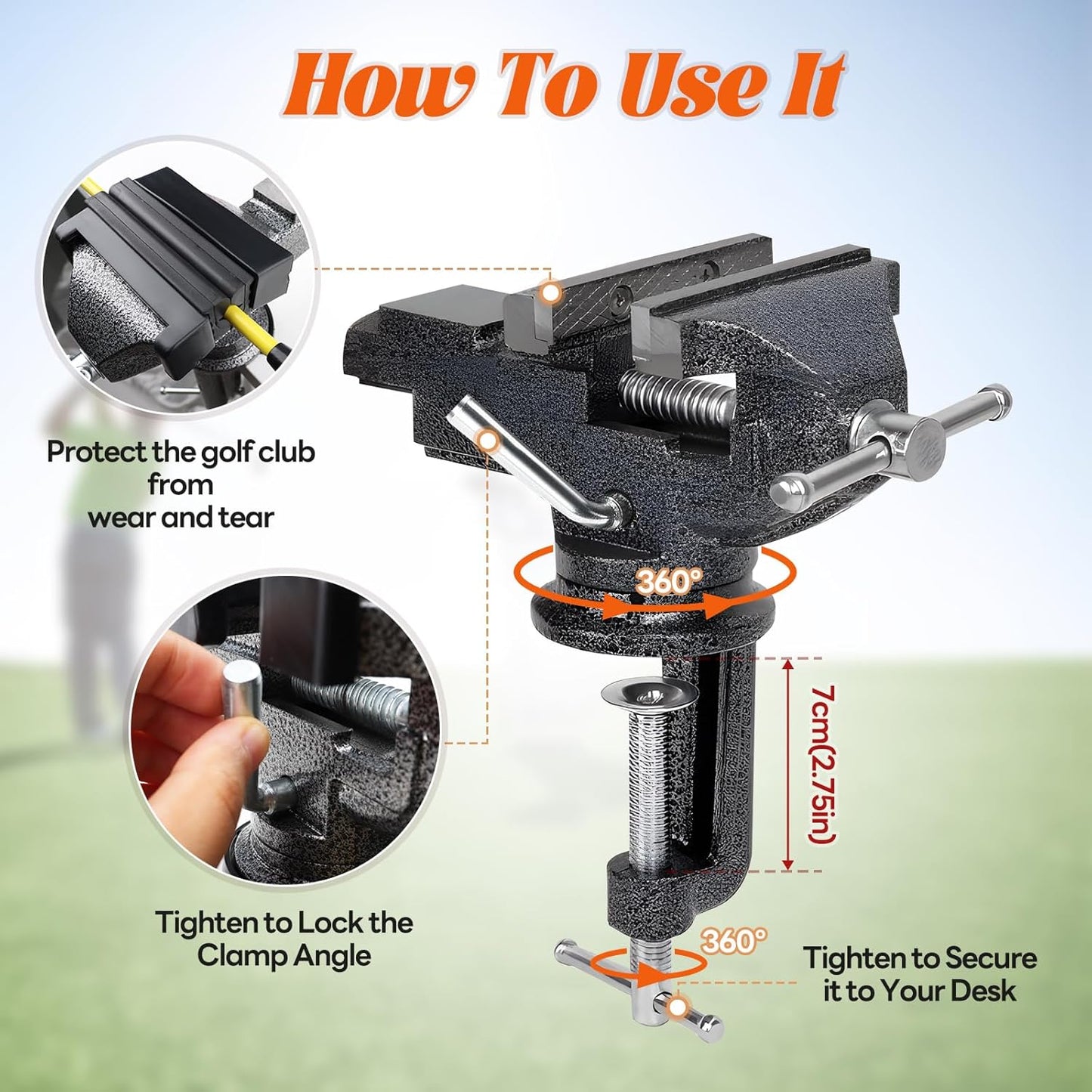 How To Use It

Protect the golf club from wear and tear

360°

7cm(2.75in)

Tighten to Lock the Clamp Angle

360°

Tighten to Secure it to Your Desk