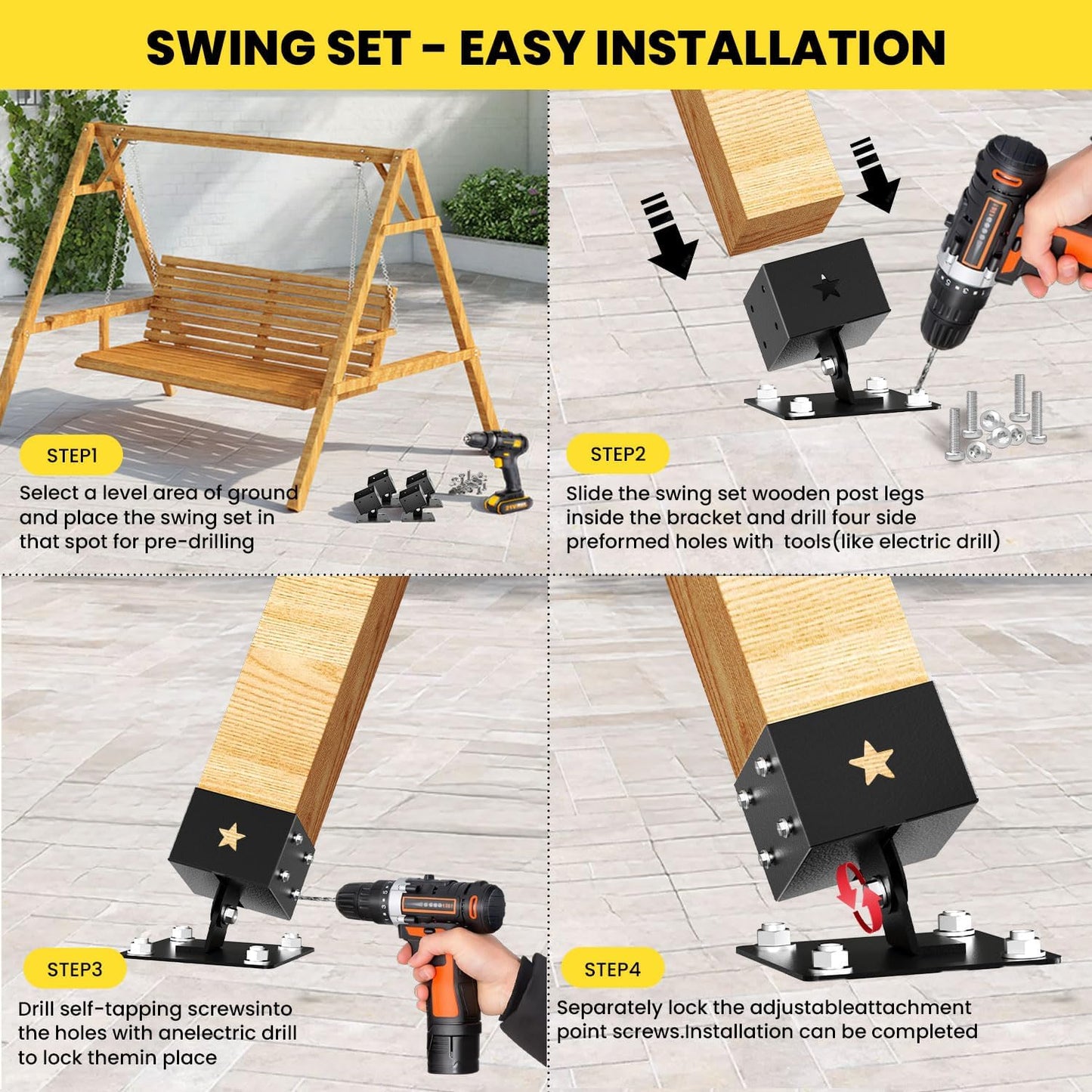 SWING SET - EASY INSTALLATION

STEP1

Select a level area of ground and place the swing set in that spot for pre-drilling

STEP2

Slide the swing set wooden post legs inside the bracket and drill four side preformed holes with tools(like electric drill)

STEP3

Drill self-tapping screwsinto the holes with anelectric drill to lock themin place

STEP4

Separately lock the adjustableattachment point screws.Installation can be completed