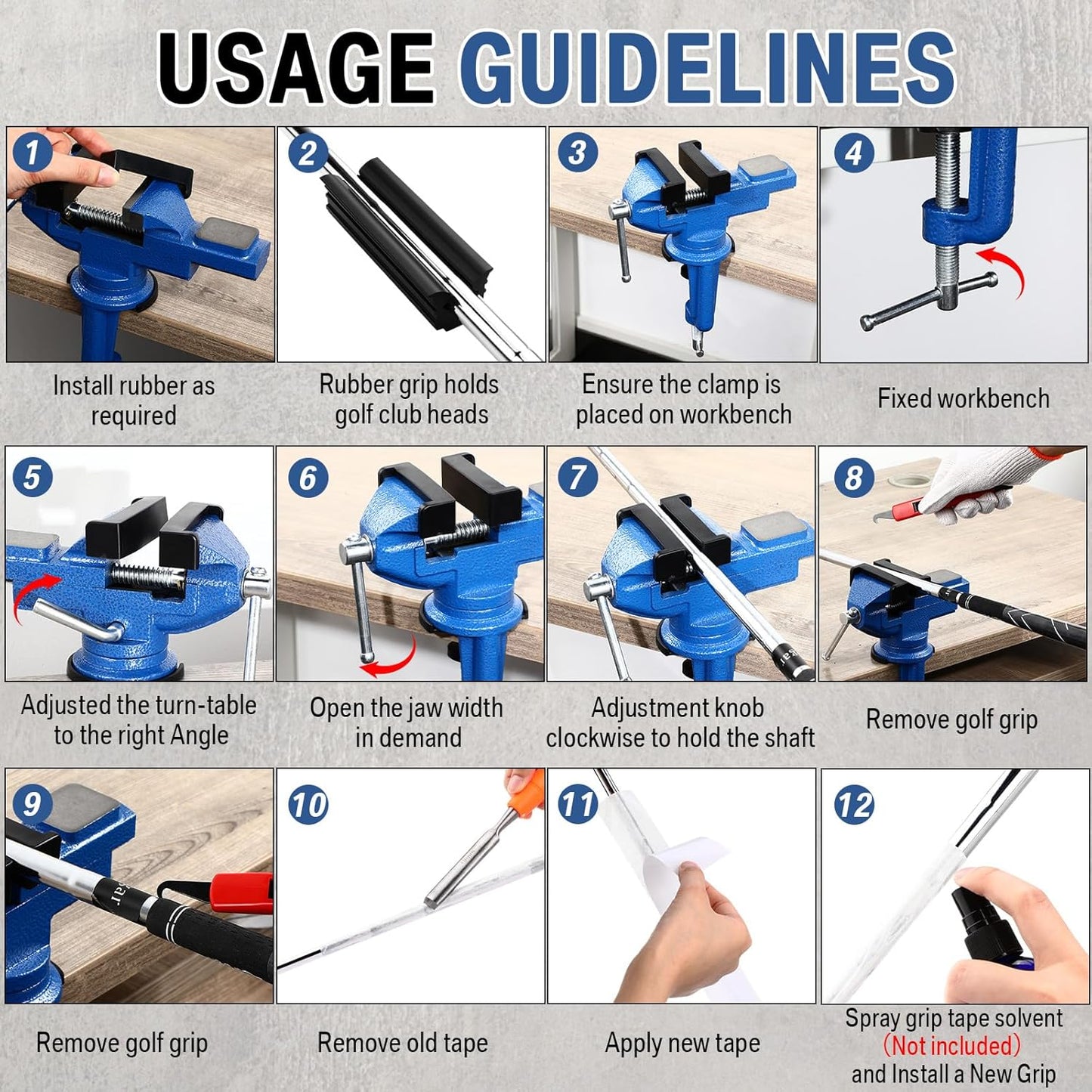 USAGE GUIDELINES

1
Install rubber as required

2
Rubber grip holds golf club heads

3
Ensure the clamp is placed on workbench

4
Fixed workbench

5
Adjusted the turn-table to the right Angle

6
Open the jaw width in demand

7
Adjustment knob clockwise to hold the shaft

8
Remove golf grip

9
Remove golf grip

10
Remove old tape

11
Apply new tape

12
Spray grip tape solvent (Not included) and Install a New Grip