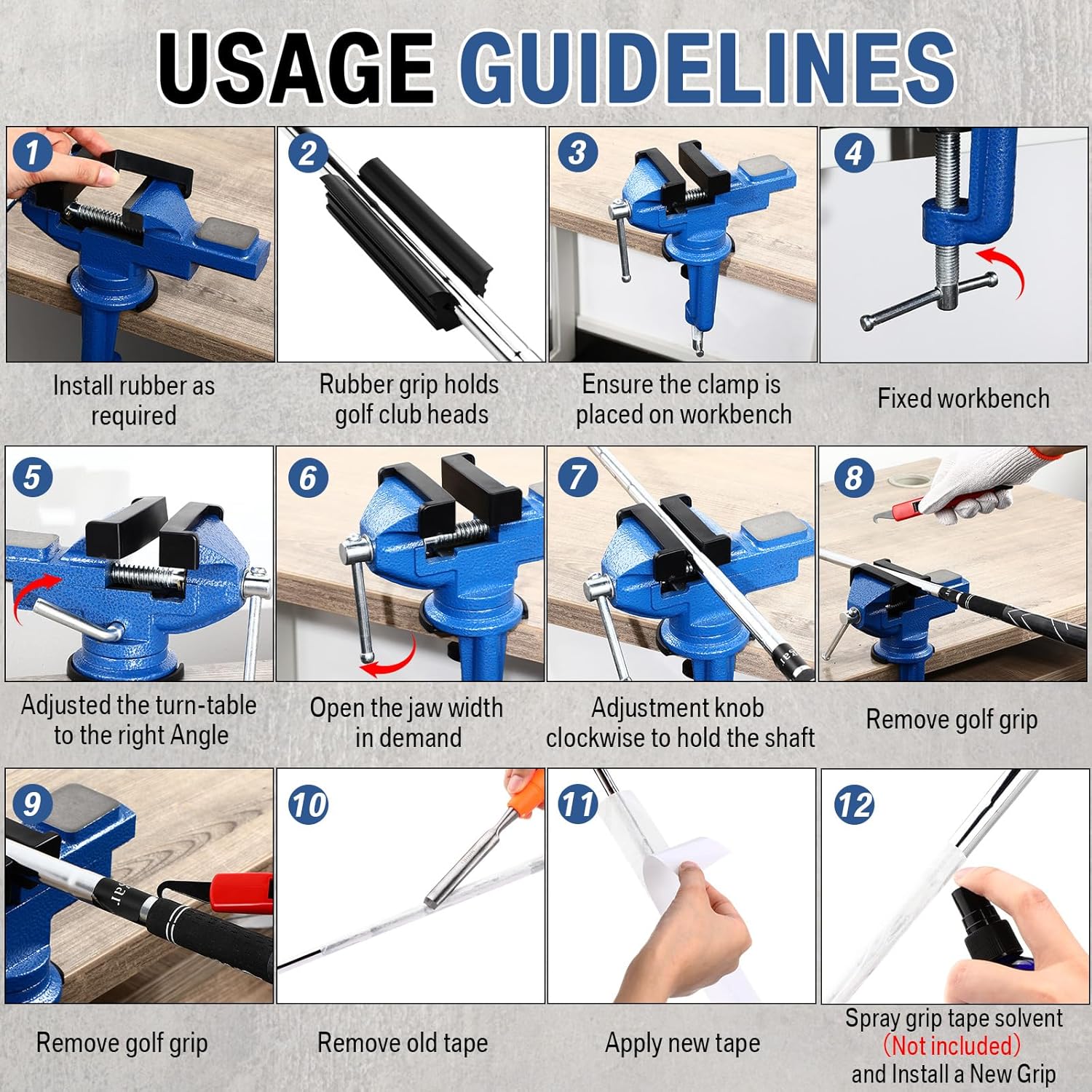 USAGE GUIDELINES

1

Install rubber as required

2

Rubber grip holds golf club heads

3

Ensure the clamp is placed on workbench

4

Fixed workbench

5

Adjusted the turn-table to the right Angle

6

Open the jaw width in demand

7

Adjustment knob clockwise to hold the shaft

8

Remove golf grip

9

Remove golf grip

10

Remove old tape

11

Apply new tape

12

Spray grip tape solvent (Not included) and Install a New Grip