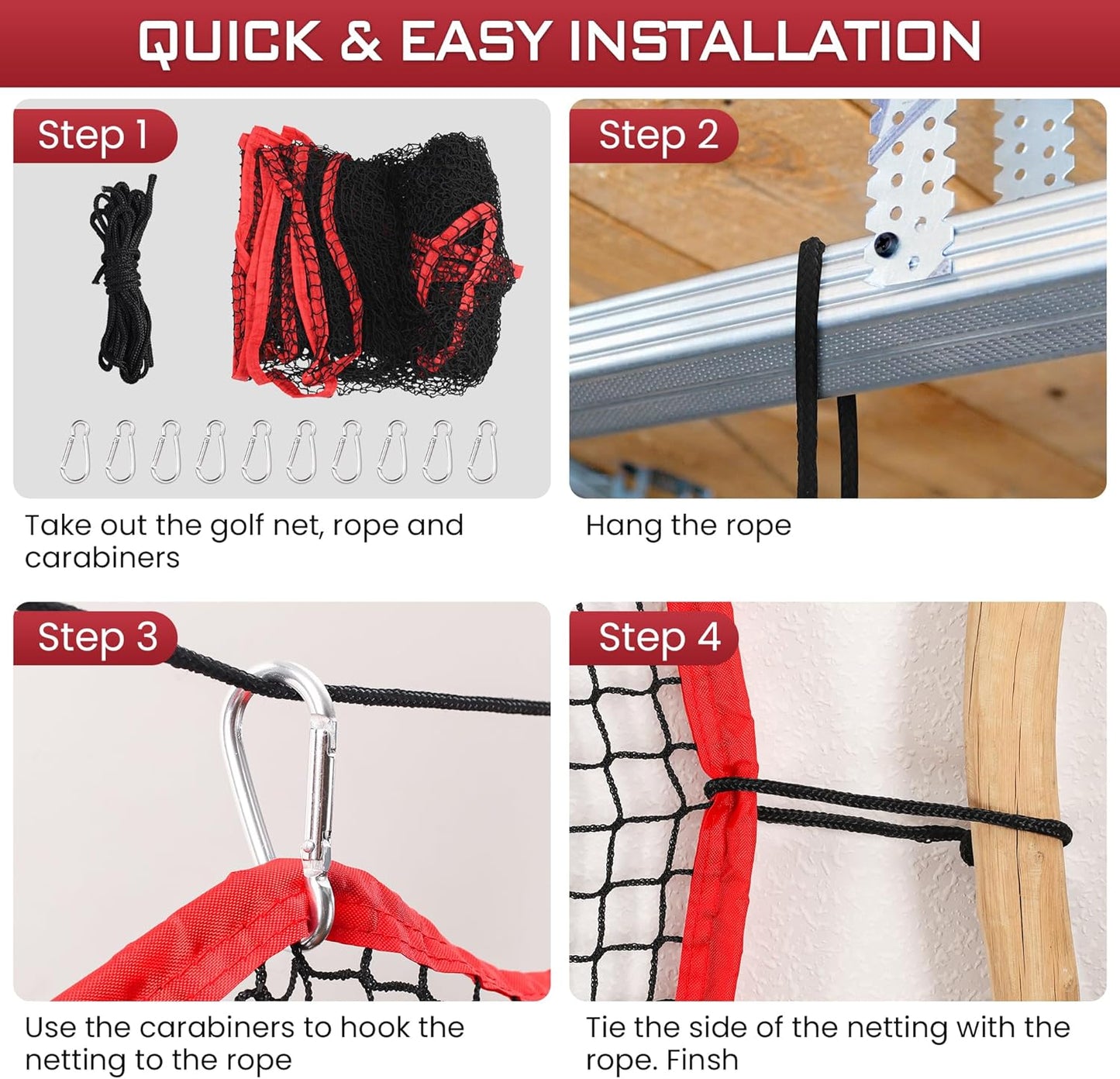 QUICK & EASY INSTALLATION

Step 1

Take out the golf net, rope and carabiners

Step 2

Hang the rope

Step 3

Use the carabiners to hook the netting to the rope

Step 4

Tie the side of the netting with the rope. Finsh