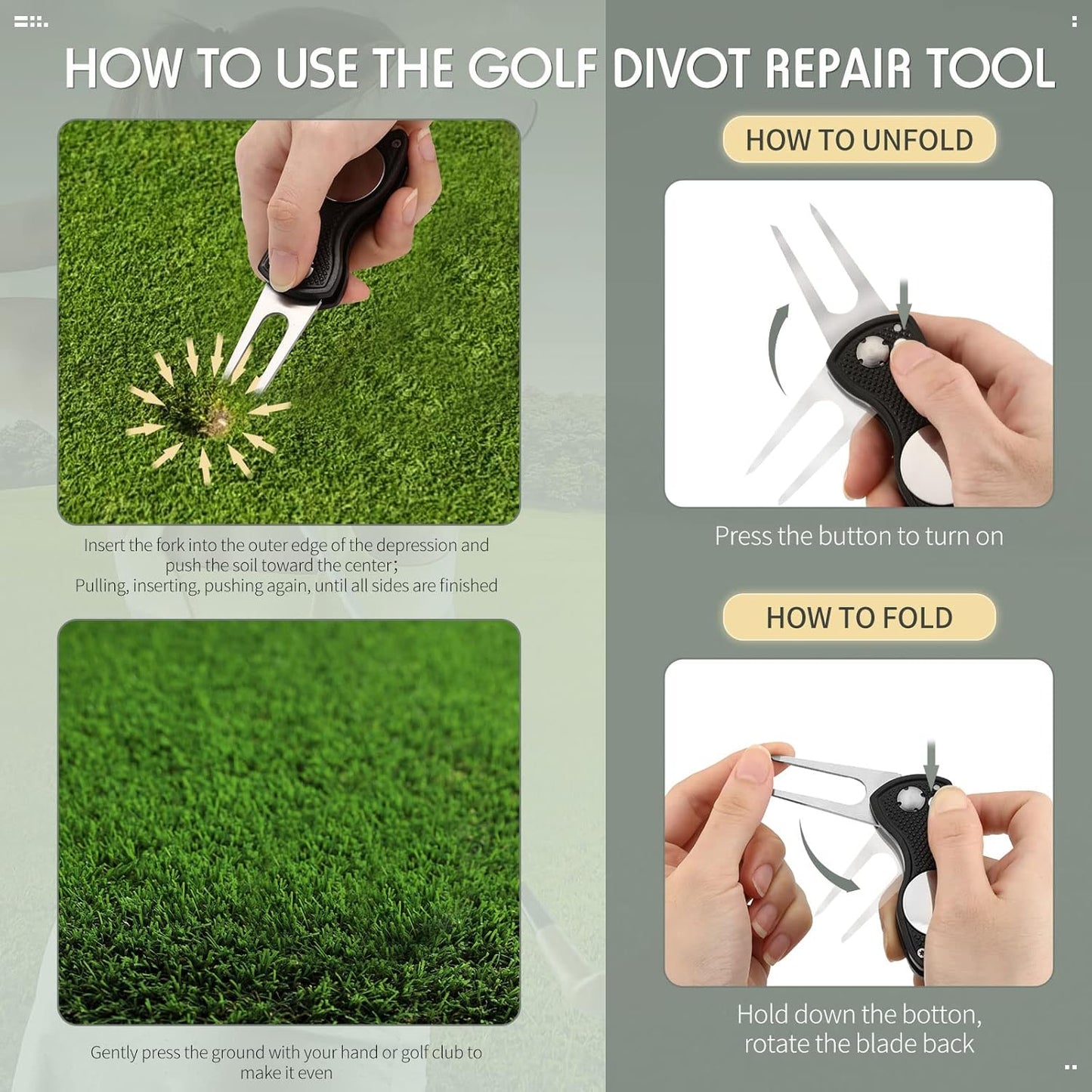 HOW TO USE THE GOLF DIVOT REPAIR TOOL

Insert the fork into the outer edge of the depression and push the soil toward the center;
Pulling, inserting, pushing again, until all sides are finished

Gently press the ground with your hand or golf club to make it even

HOW TO UNFOLD

Press the button to turn on

HOW TO FOLD

Hold down the botton, rotate the blade back