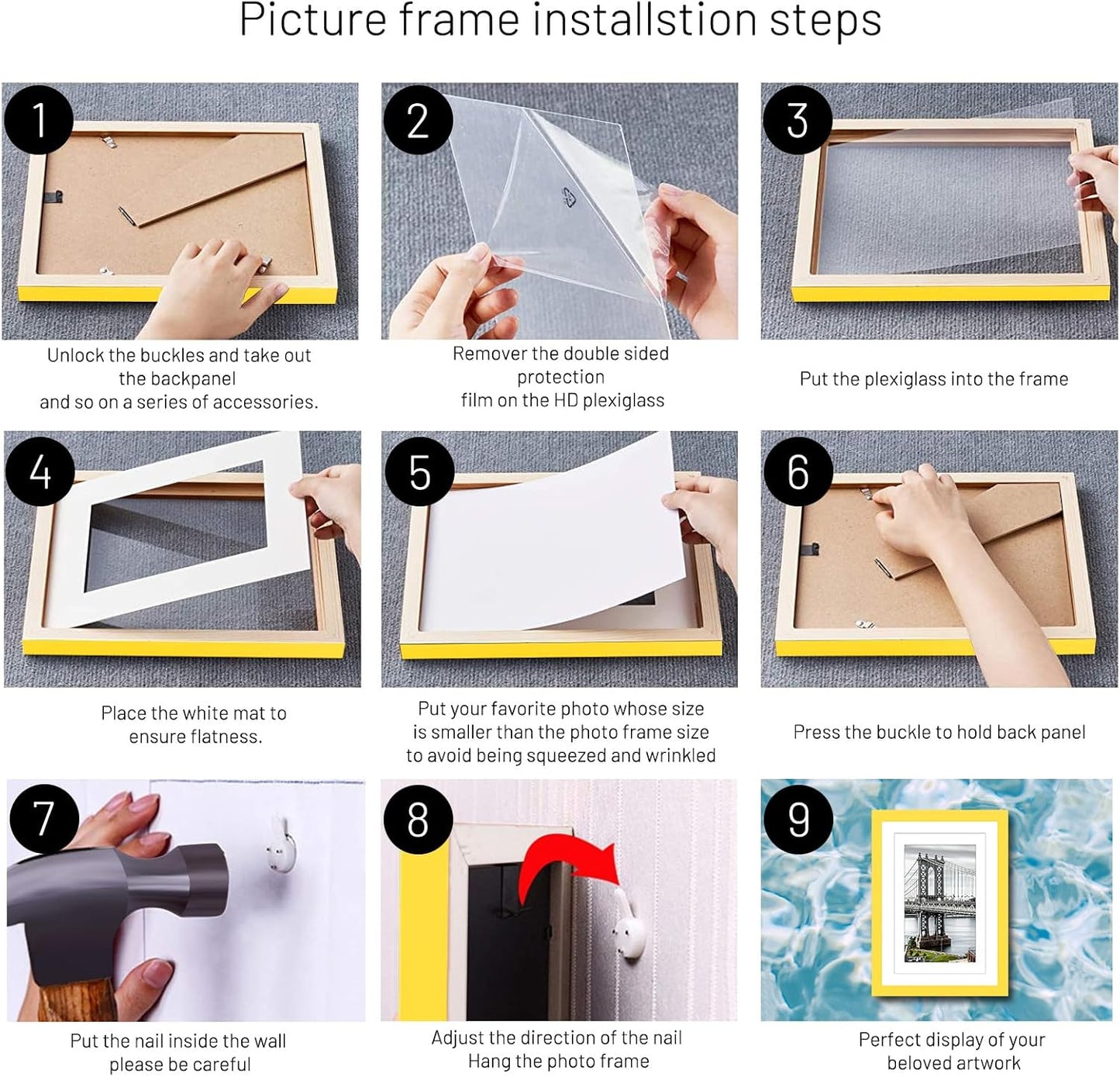 Picture frame installstion steps

1

Unlock the buckles and take out the backpanel and so on a series of accessories.

2

Remover the double sided protection film on the HD plexiglass

3

Put the plexiglass into the frame

4

Place the white mat to ensure flatness.

5

Put your favorite photo whose size is smaller than the photo frame size to avoid being squeezed and wrinkled

6

Press the buckle to hold back panel

7

Put the nail inside the wall please be careful

8

Adjust the direction of the nail Hang the photo frame

9

Perfect display of your beloved artwork