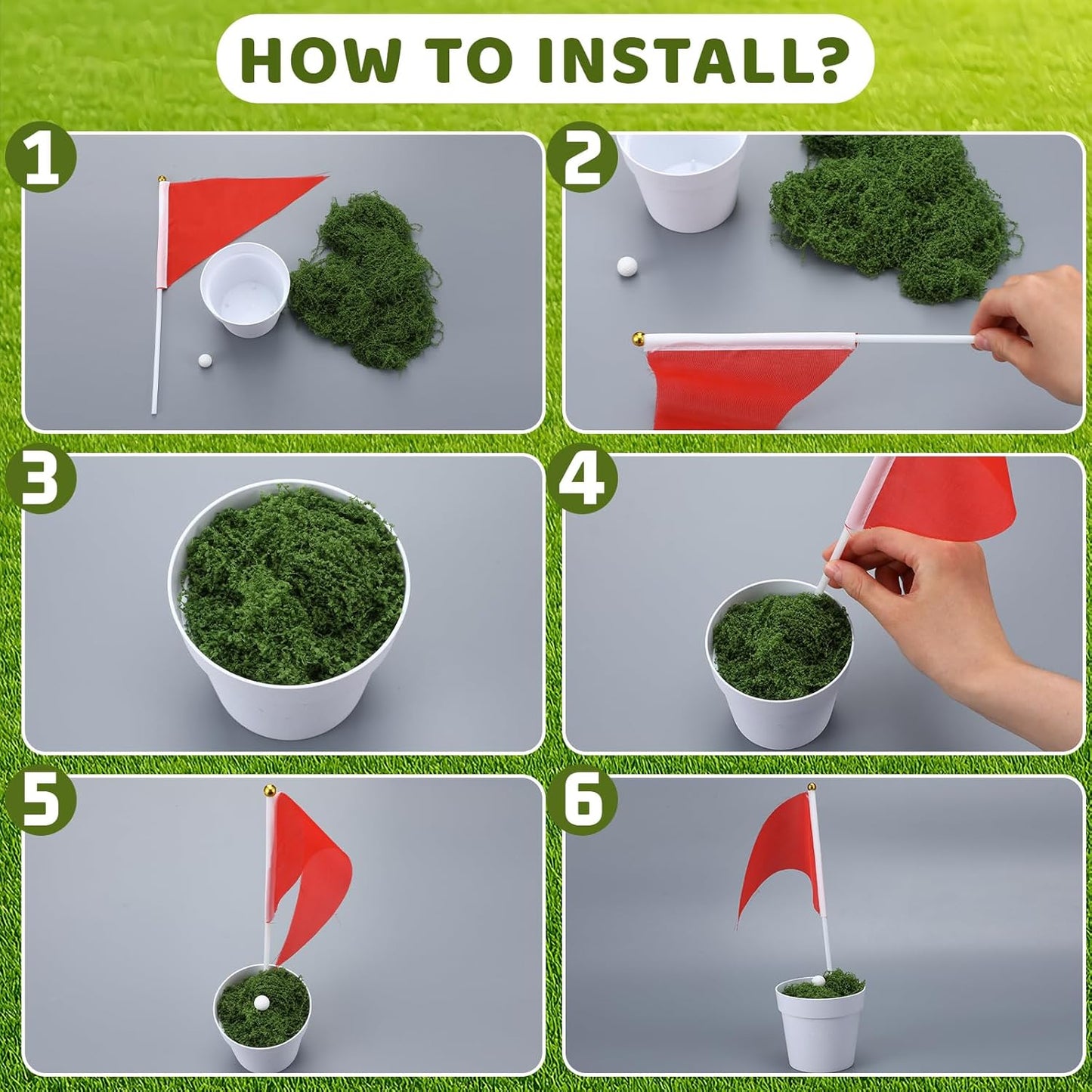 HOW TO INSTALL?

1

2

3

4

5

6