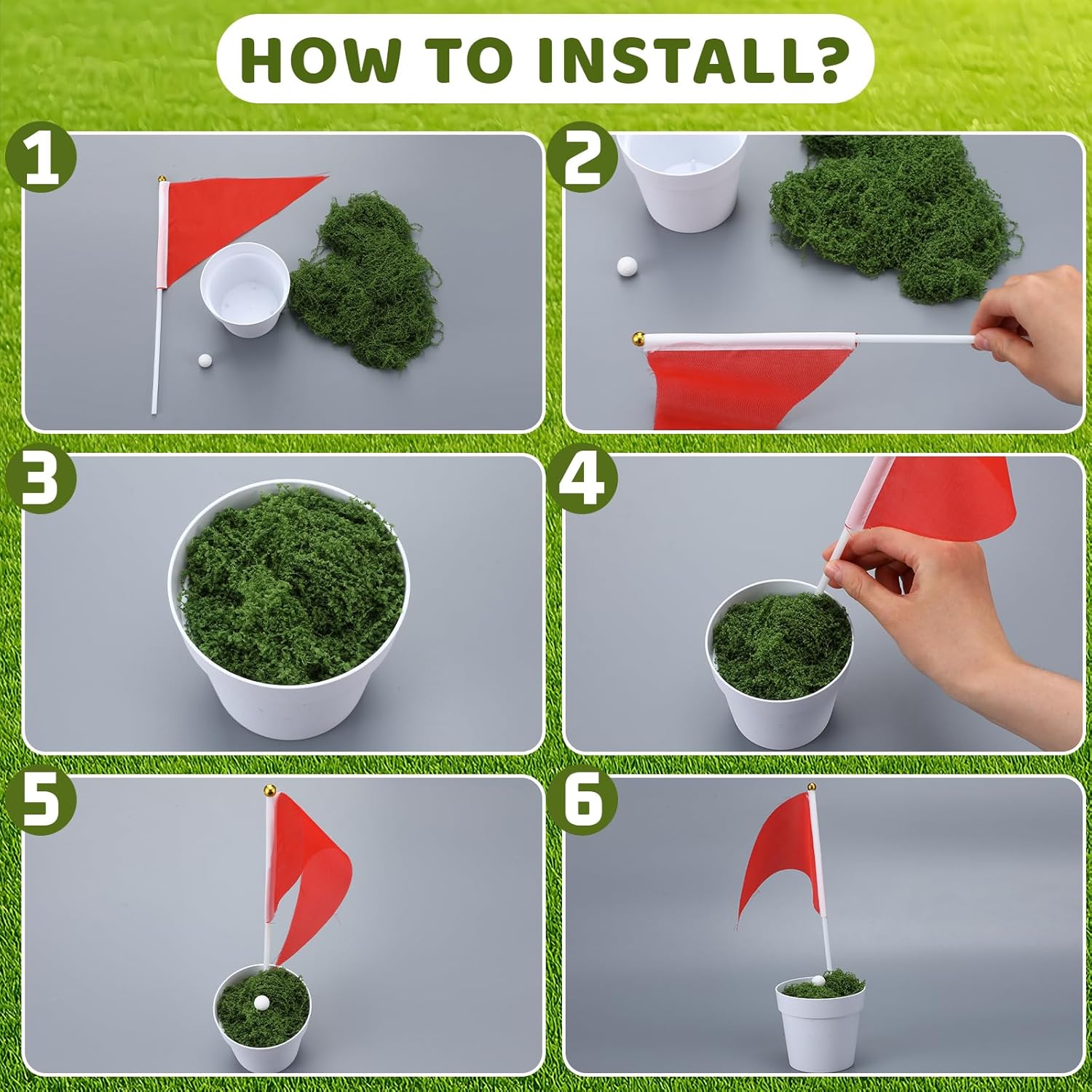 HOW TO INSTALL?

1

2

3

4

5

6