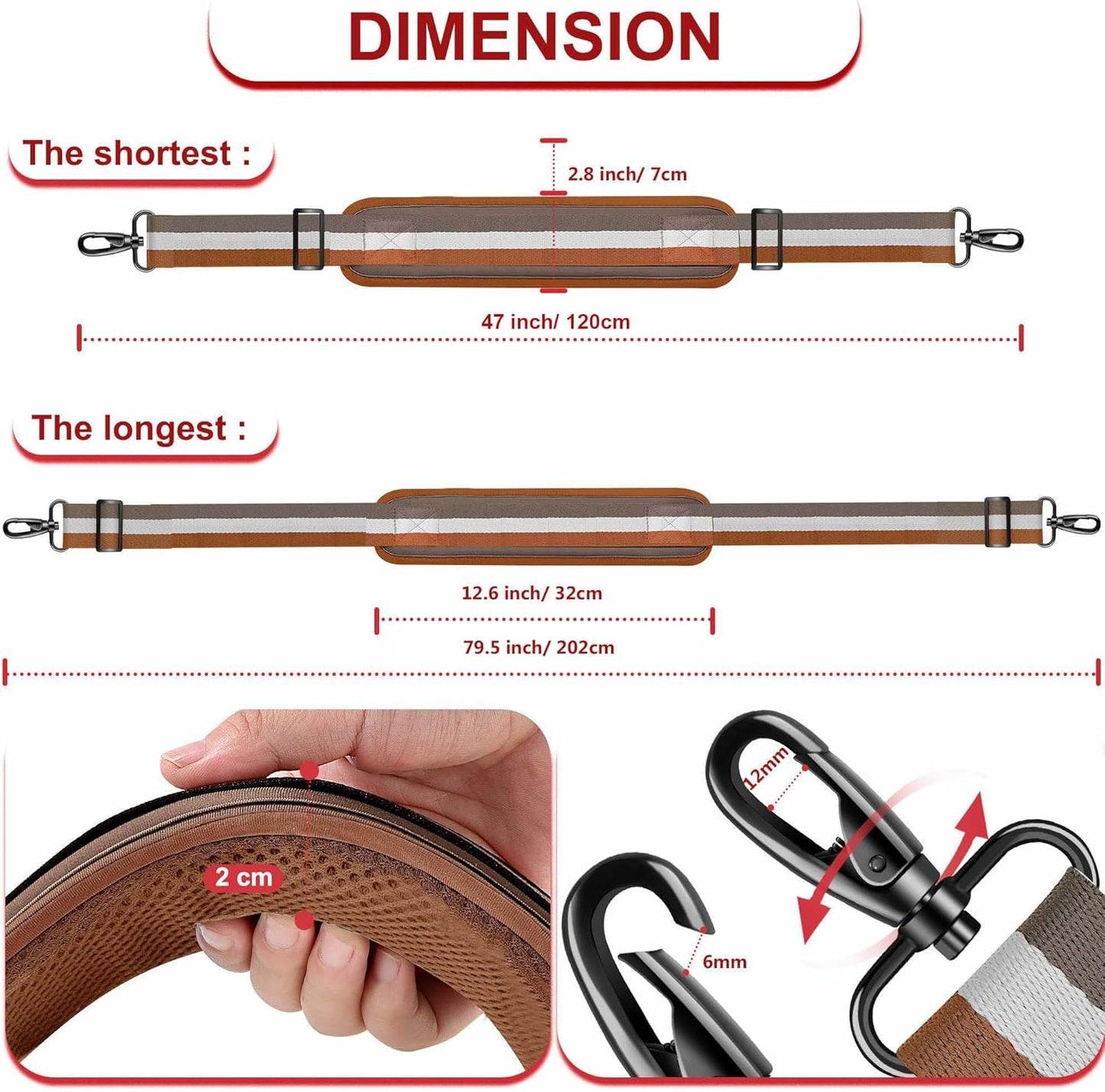 DIMENSION

The shortest :

2.8 inch/ 7cm

47 inch/ 120cm

The longest :

12.6 inch/ 32cm

79.5 inch/ 202cm

2 cm

12mm

6mm