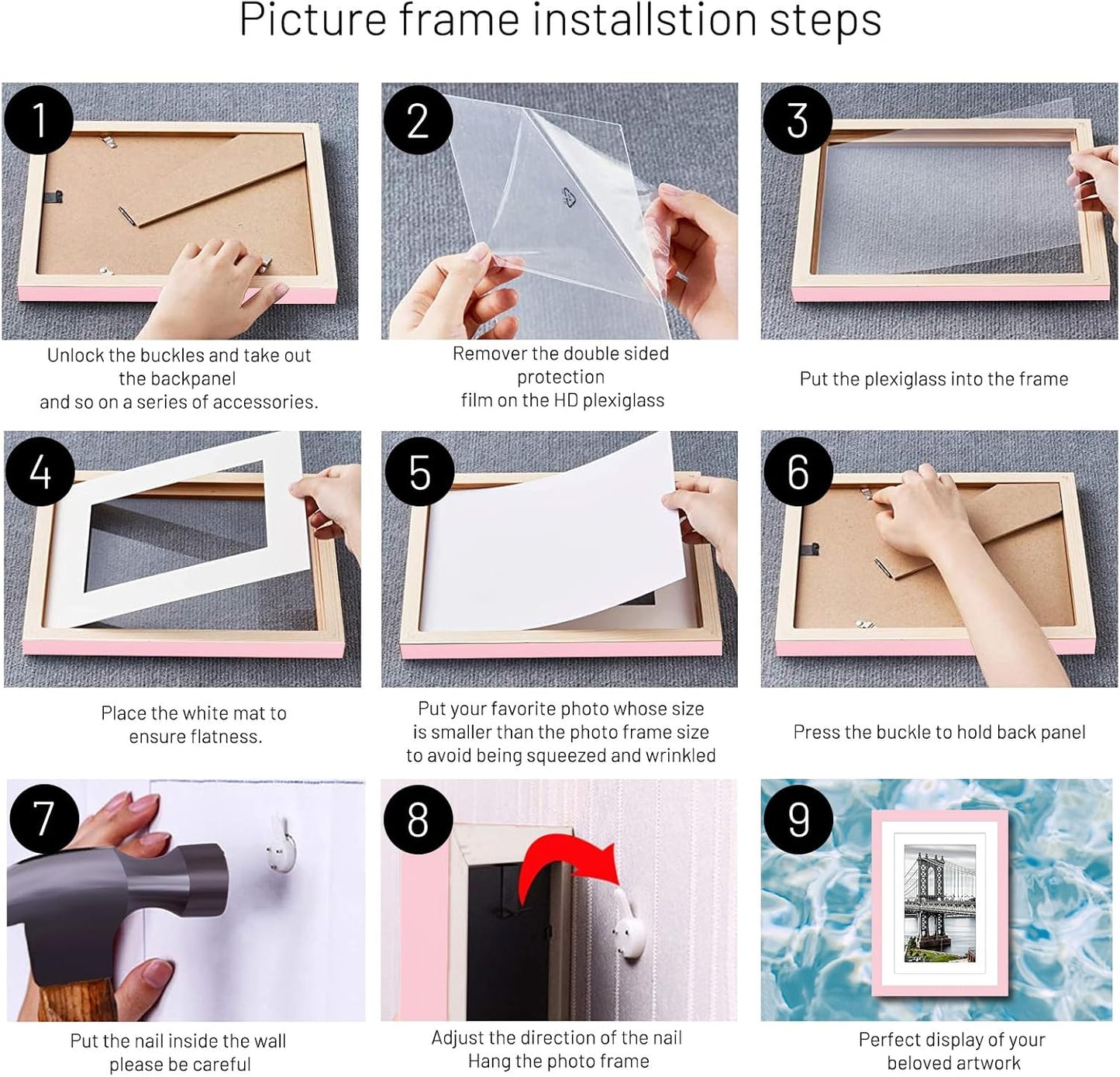 Picture frame installstion steps

1

Unlock the buckles and take out the backpanel and so on a series of accessories.

2

Remover the double sided protection film on the HD plexiglass

3

Put the plexiglass into the frame

4

Place the white mat to ensure flatness.

5

Put your favorite photo whose size is smaller than the photo frame size to avoid being squeezed and wrinkled

6

Press the buckle to hold back panel

7

Put the nail inside the wall please be careful

8

Adjust the direction of the nail Hang the photo frame

9

Perfect display of your beloved artwork