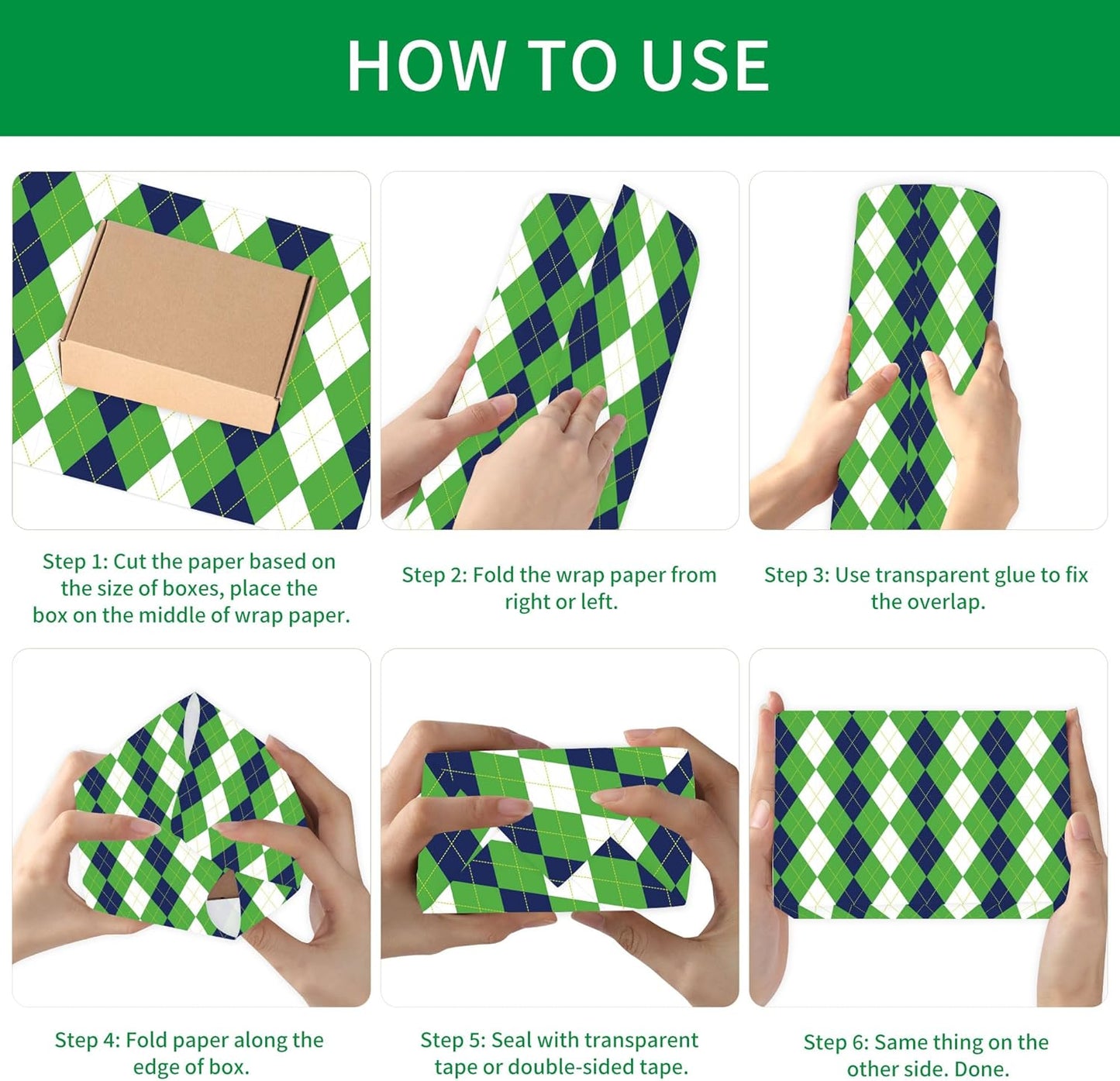 HOW TO USE

Step 1: Cut the paper based on the size of boxes, place the box on the middle of wrap paper.

Step 2: Fold the wrap paper from right or left.

Step 3: Use transparent glue to fix the overlap.

Step 4: Fold paper along the edge of box.

Step 5: Seal with transparent tape or double-sided tape.

Step 6: Same thing on the other side. Done.