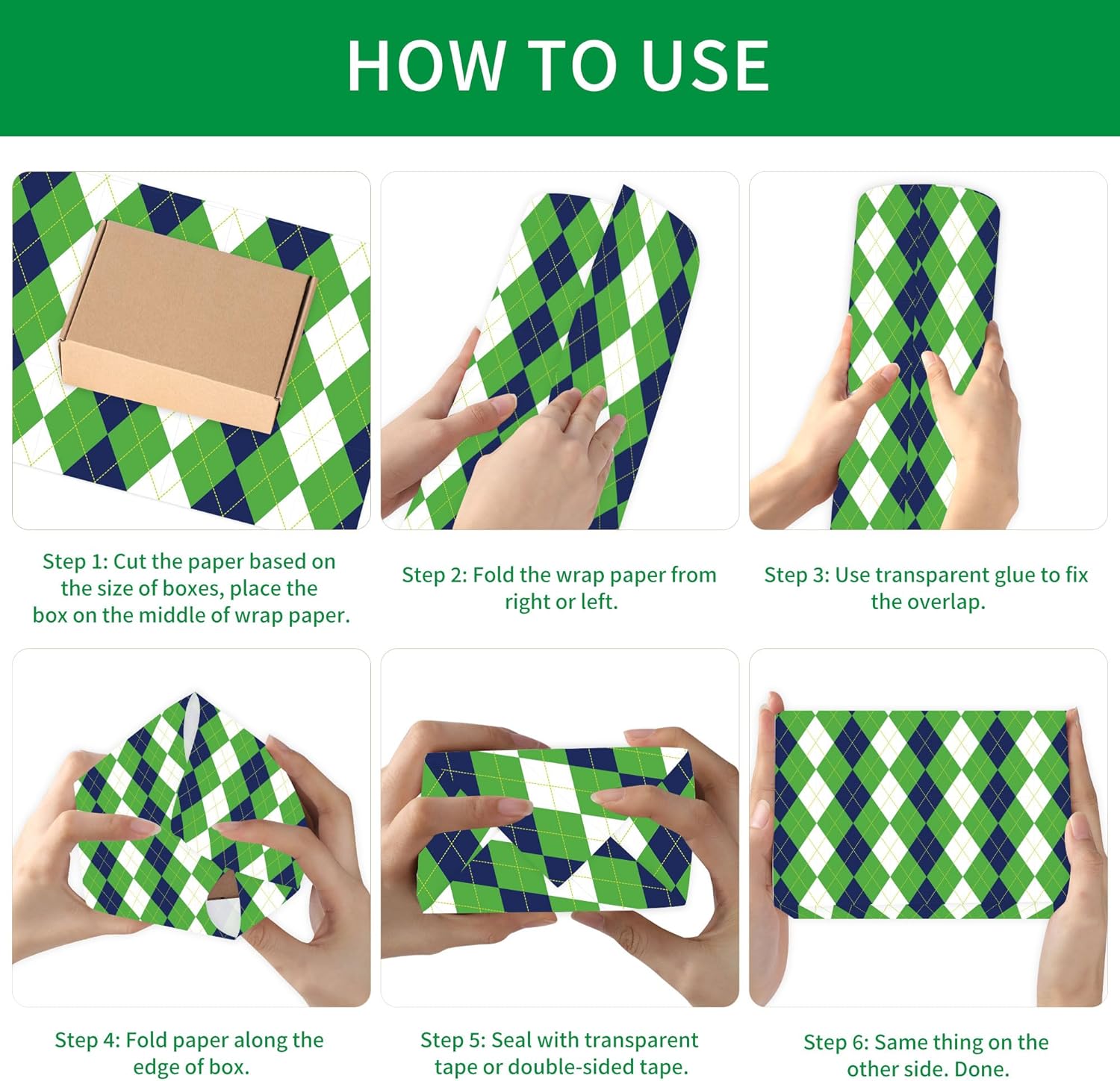 HOW TO USE

Step 1: Cut the paper based on the size of boxes, place the box on the middle of wrap paper.

Step 2: Fold the wrap paper from right or left.

Step 3: Use transparent glue to fix the overlap.

Step 4: Fold paper along the edge of box.

Step 5: Seal with transparent tape or double-sided tape.

Step 6: Same thing on the other side. Done.