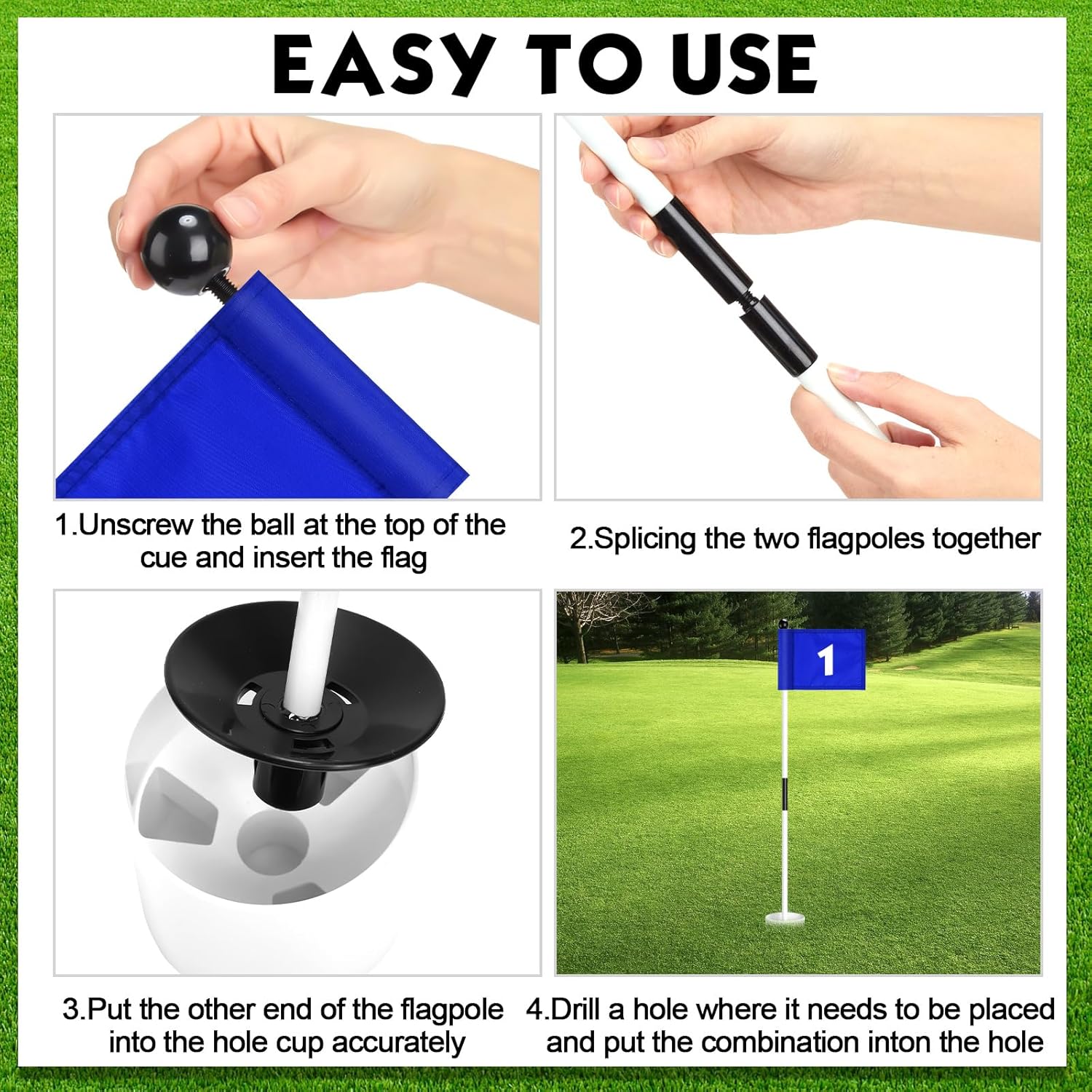 EASY TO USE

1.Unscrew the ball at the top of the cue and insert the flag

2.Splicing the two flagpoles together

1

3.Put the other end of the flagpole into the hole cup accurately

4.Drill a hole where it needs to be placed and put the combination inton the hole