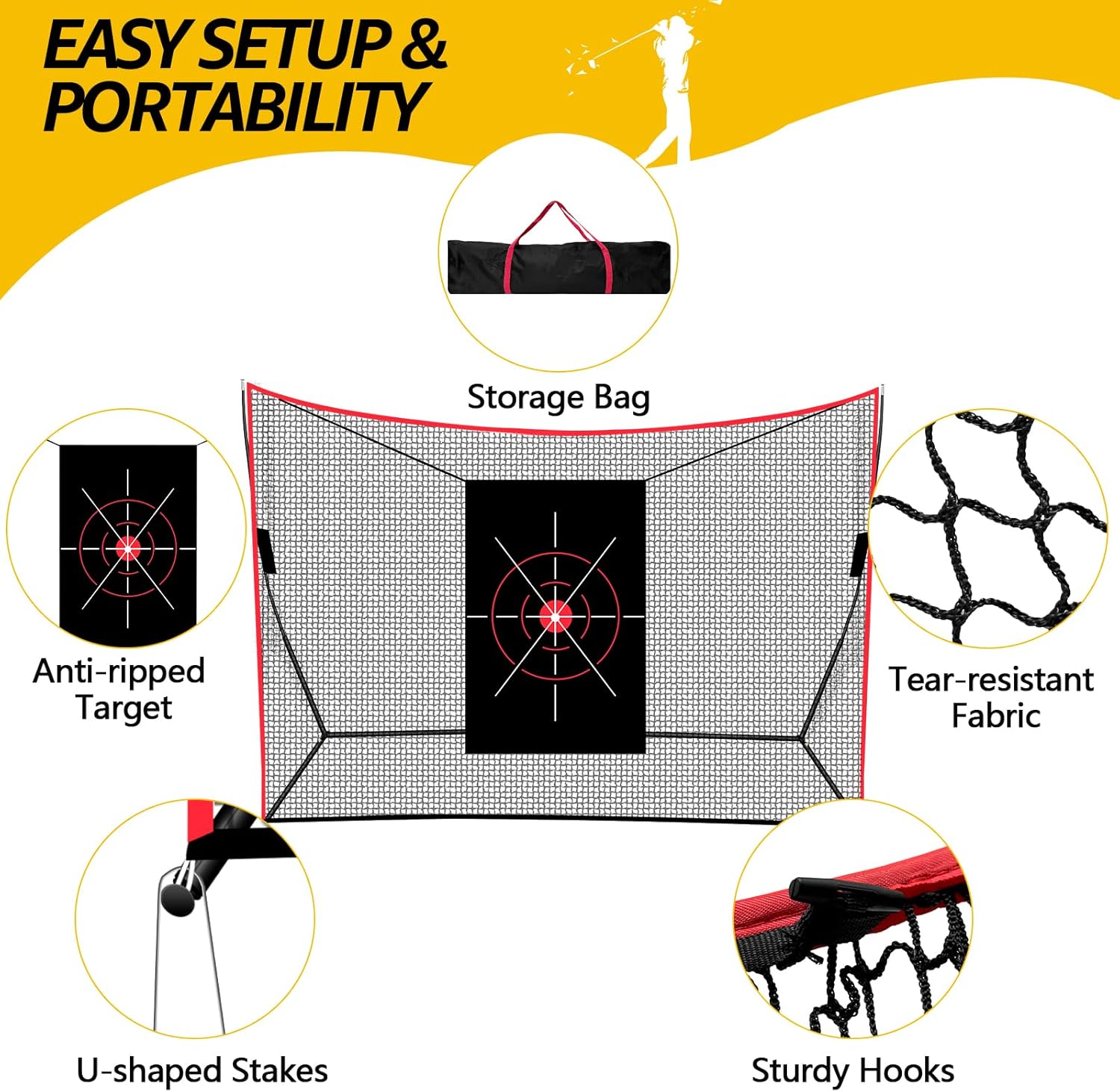 EASY SETUP & PORTABILITY

Storage Bag

Anti-ripped Target

Tear-resistant Fabric

U-shaped Stakes

Sturdy Hooks