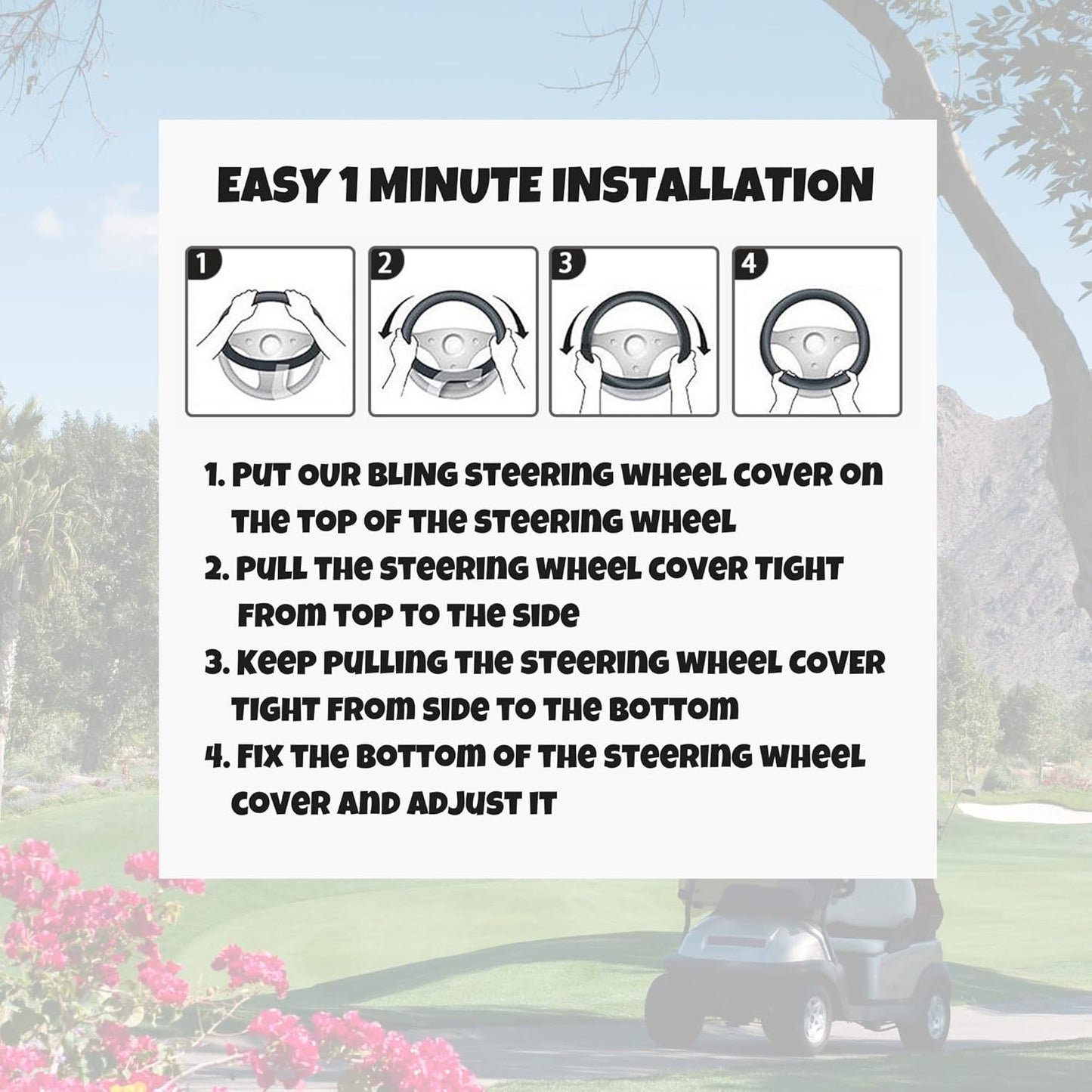 EASY 1 MINUTE INSTALLATION

1

2

3

4

1. PUT OUR BLING STEERING WHEEL COVER ON THE TOP OF THE STEERING WHEEL
2. PULL THE STEERING WHEEL COVER TIGHT FROM TOP TO THE SIDE
3. KEEP PULLING THE STEERING WHEEL COVER TIGHT FROM SIDE TO THE BOTTOM
4. FIX THE BOTTOM OF THE STEERING WHEEL COVER AND ADJUST IT