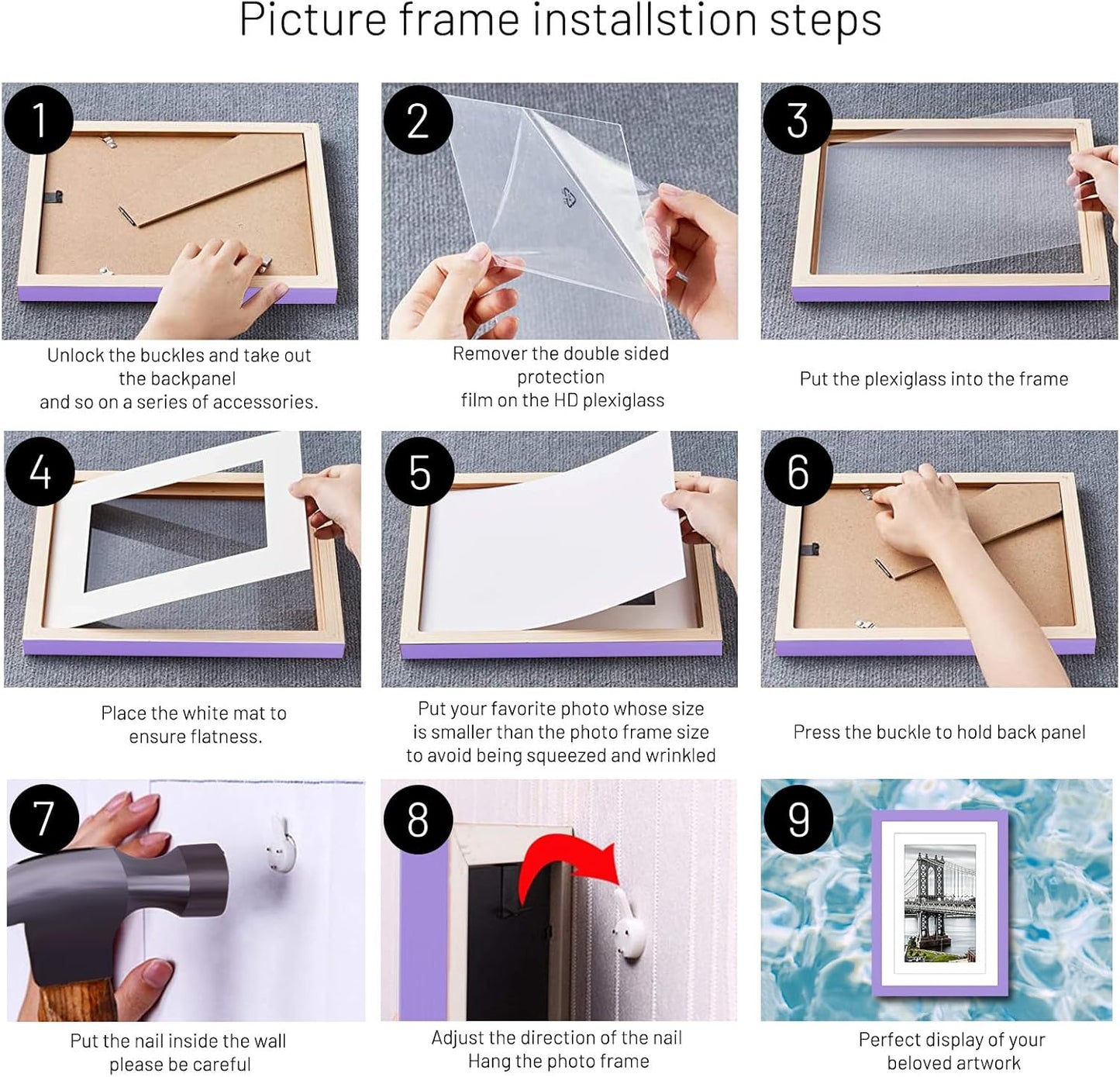 Picture frame installstion steps

1

Unlock the buckles and take out the backpanel and so on a series of accessories.

2

Remover the double sided protection film on the HD plexiglass

3

Put the plexiglass into the frame

4

Place the white mat to ensure flatness.

5

Put your favorite photo whose size is smaller than the photo frame size to avoid being squeezed and wrinkled

6

Press the buckle to hold back panel

7

Put the nail inside the wall please be careful

8

Adjust the direction of the nail Hang the photo frame

9

Perfect display of your beloved artwork