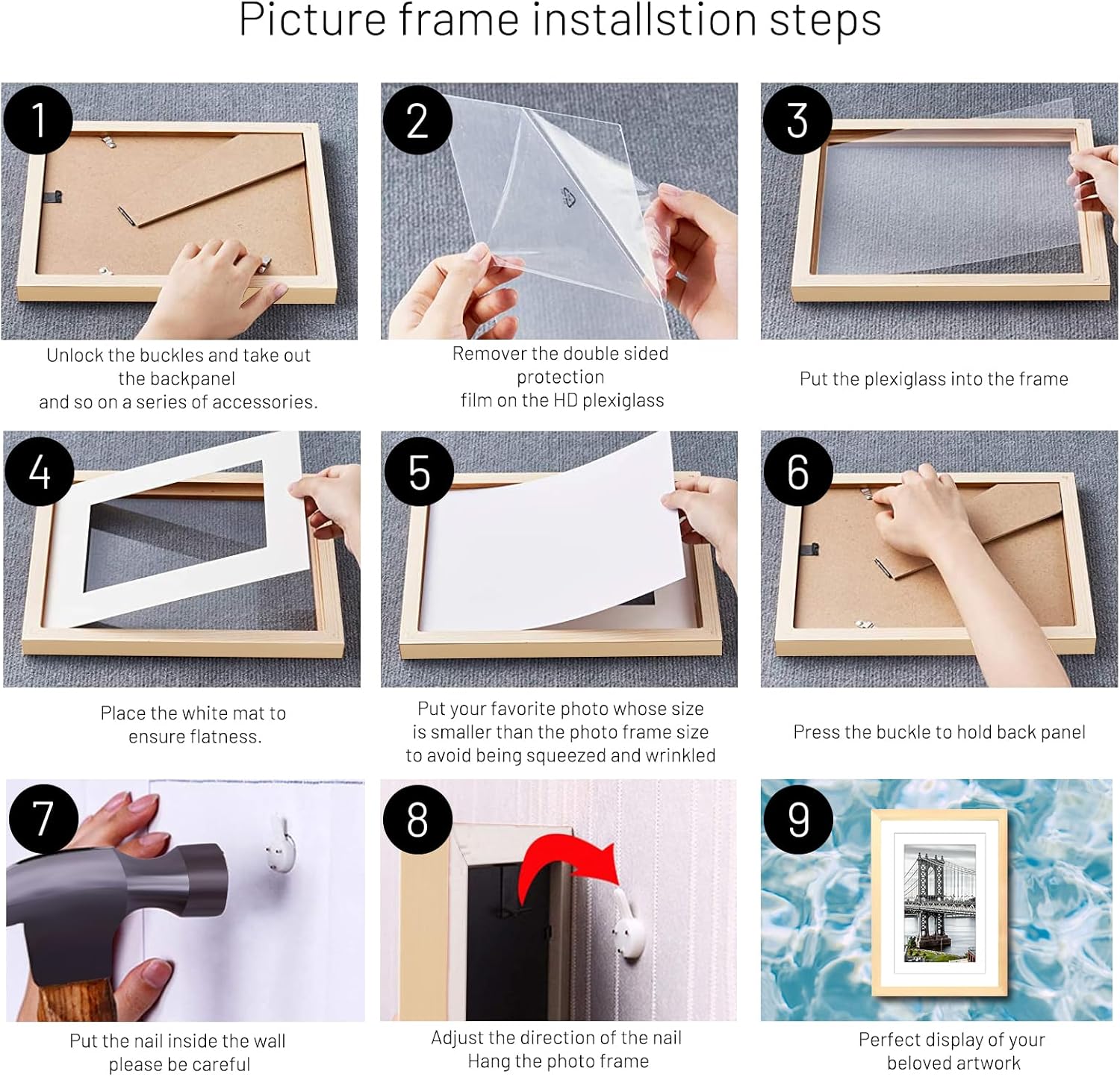 Picture frame installstion steps

1

Unlock the buckles and take out the backpanel and so on a series of accessories.

2

Remover the double sided protection film on the HD plexiglass

3

Put the plexiglass into the frame

4

Place the white mat to ensure flatness.

5

Put your favorite photo whose size is smaller than the photo frame size to avoid being squeezed and wrinkled

6

Press the buckle to hold back panel

7

Put the nail inside the wall please be careful

8

Adjust the direction of the nail Hang the photo frame

9

Perfect display of your beloved artwork