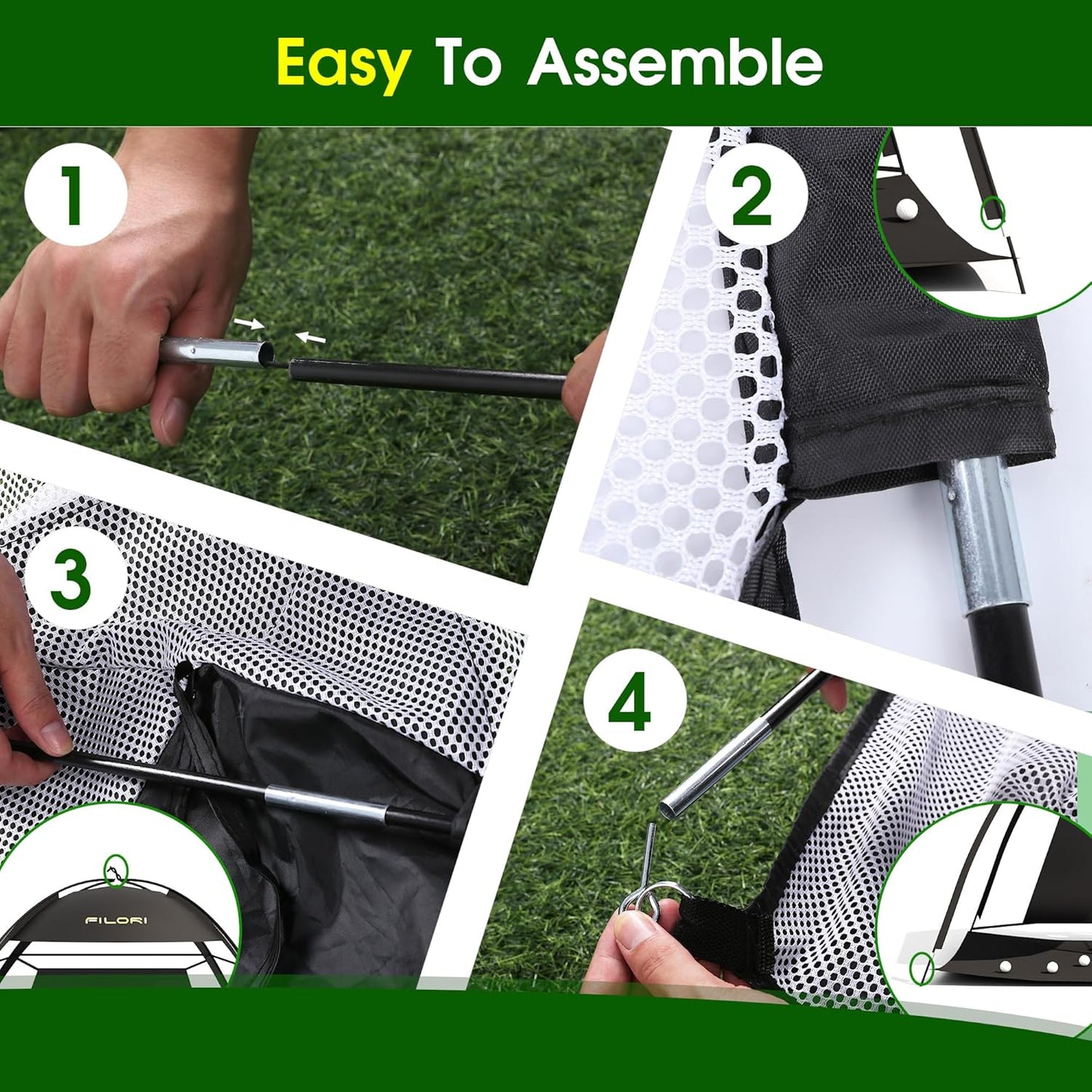 Easy To Assemble

1

2

3

FILORI

4