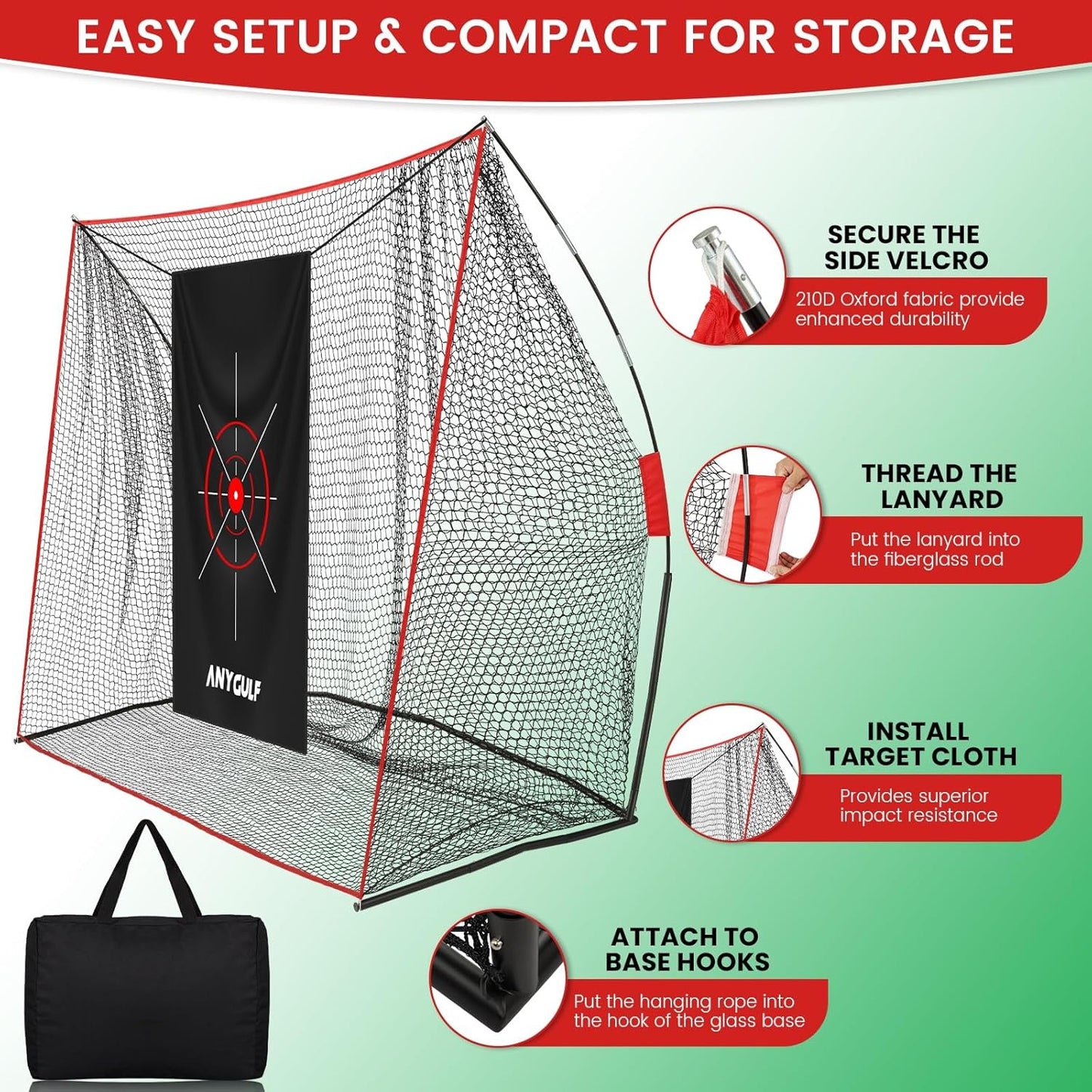 EASY SETUP & COMPACT FOR STORAGE

ANYGULF

SECURE THE SIDE VELCRO

210D Oxford fabric provide enhanced durability

THREAD THE LANYARD

Put the lanyard into the fiberglass rod

INSTALL TARGET CLOTH

Provides superior impact resistance

ATTACH TO BASE HOOKS

Put the hanging rope into the hook of the glass base