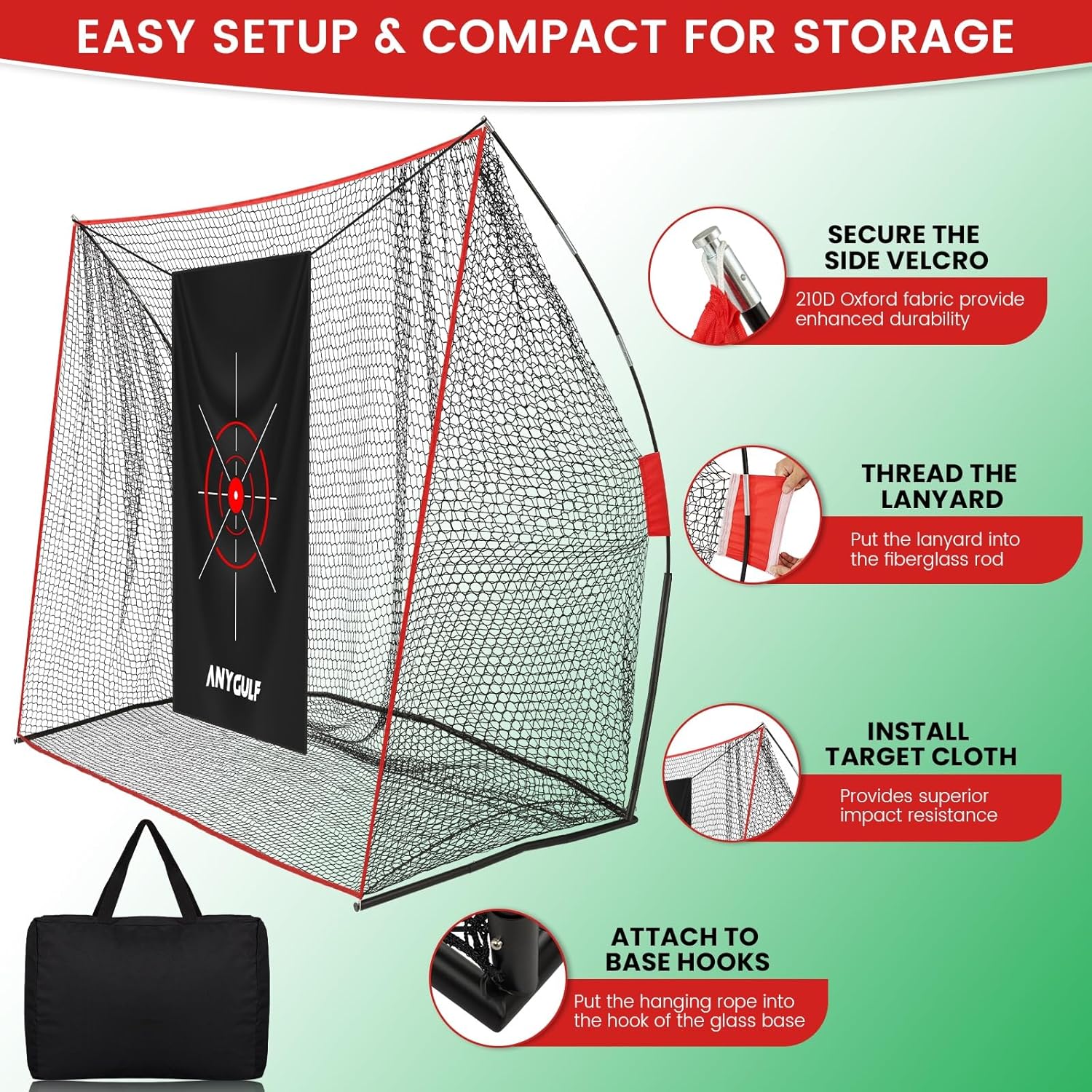 EASY SETUP & COMPACT FOR STORAGE

ANYGULF

SECURE THE SIDE VELCRO

210D Oxford fabric provide enhanced durability

THREAD THE LANYARD

Put the lanyard into the fiberglass rod

INSTALL TARGET CLOTH

Provides superior impact resistance

ATTACH TO BASE HOOKS

Put the hanging rope into the hook of the glass base