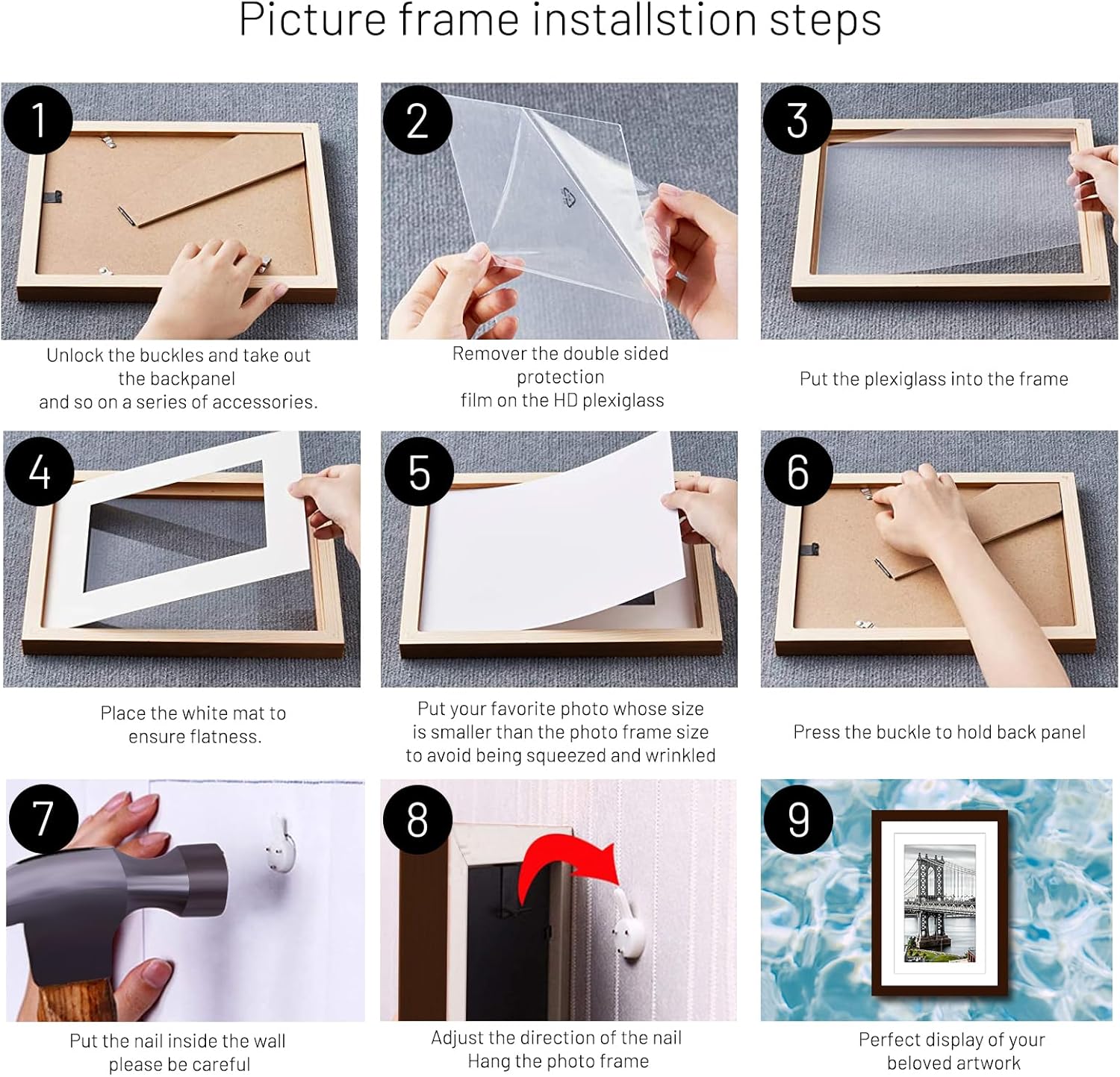 Picture frame installstion steps

1

Unlock the buckles and take out the backpanel and so on a series of accessories.

2

Remover the double sided protection film on the HD plexiglass

3

Put the plexiglass into the frame

4

Place the white mat to ensure flatness.

5

Put your favorite photo whose size is smaller than the photo frame size to avoid being squeezed and wrinkled

6

Press the buckle to hold back panel

7

Put the nail inside the wall please be careful

8

Adjust the direction of the nail Hang the photo frame

9

Perfect display of your beloved artwork