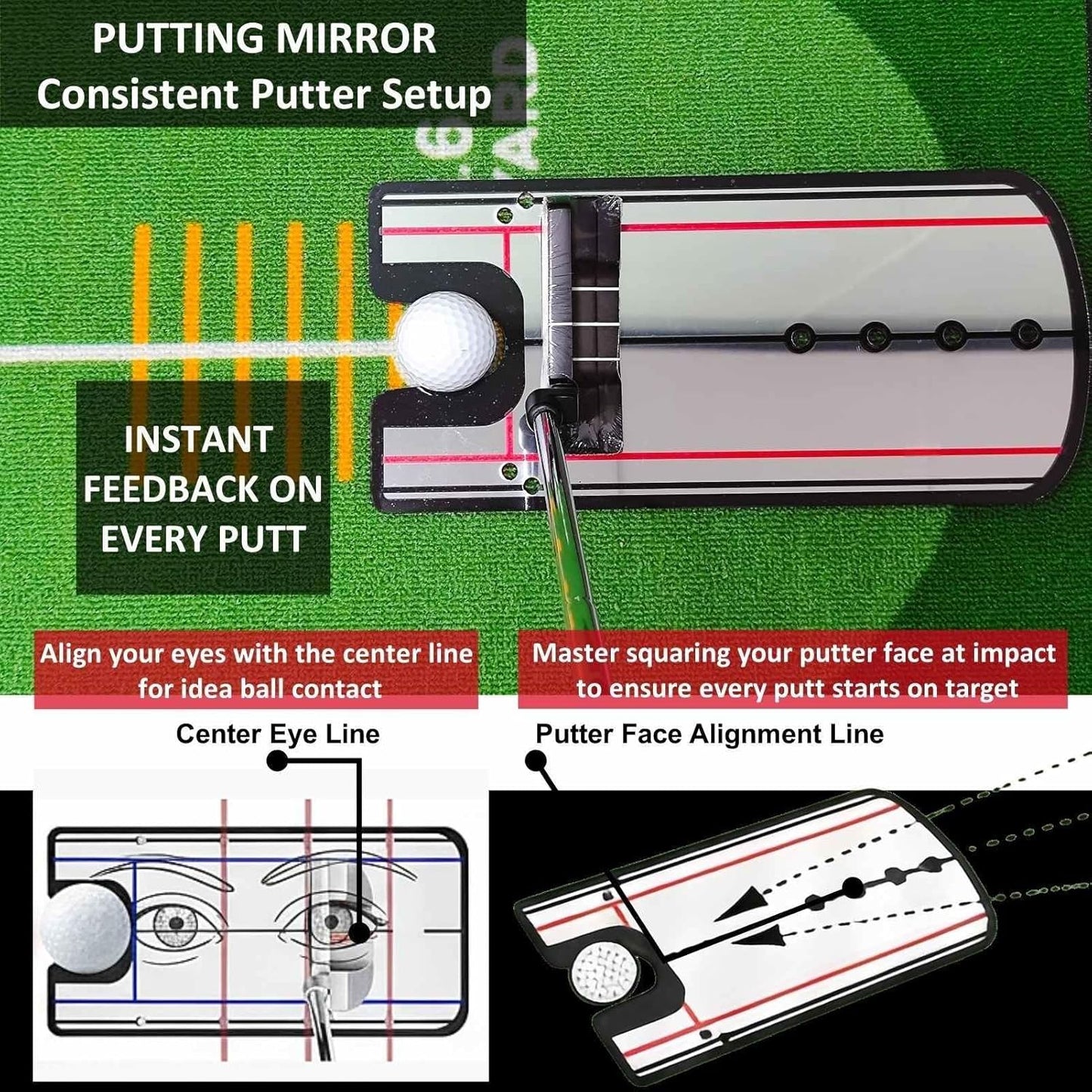 PUTTING MIRROR
Consistent Putter Setup

INSTANT FEEDBACK ON EVERY PUTT

Align your eyes with the center line for idea ball contact

Master squaring your putter face at impact to ensure every putt starts on target

Center Eye Line

Putter Face Alignment Line