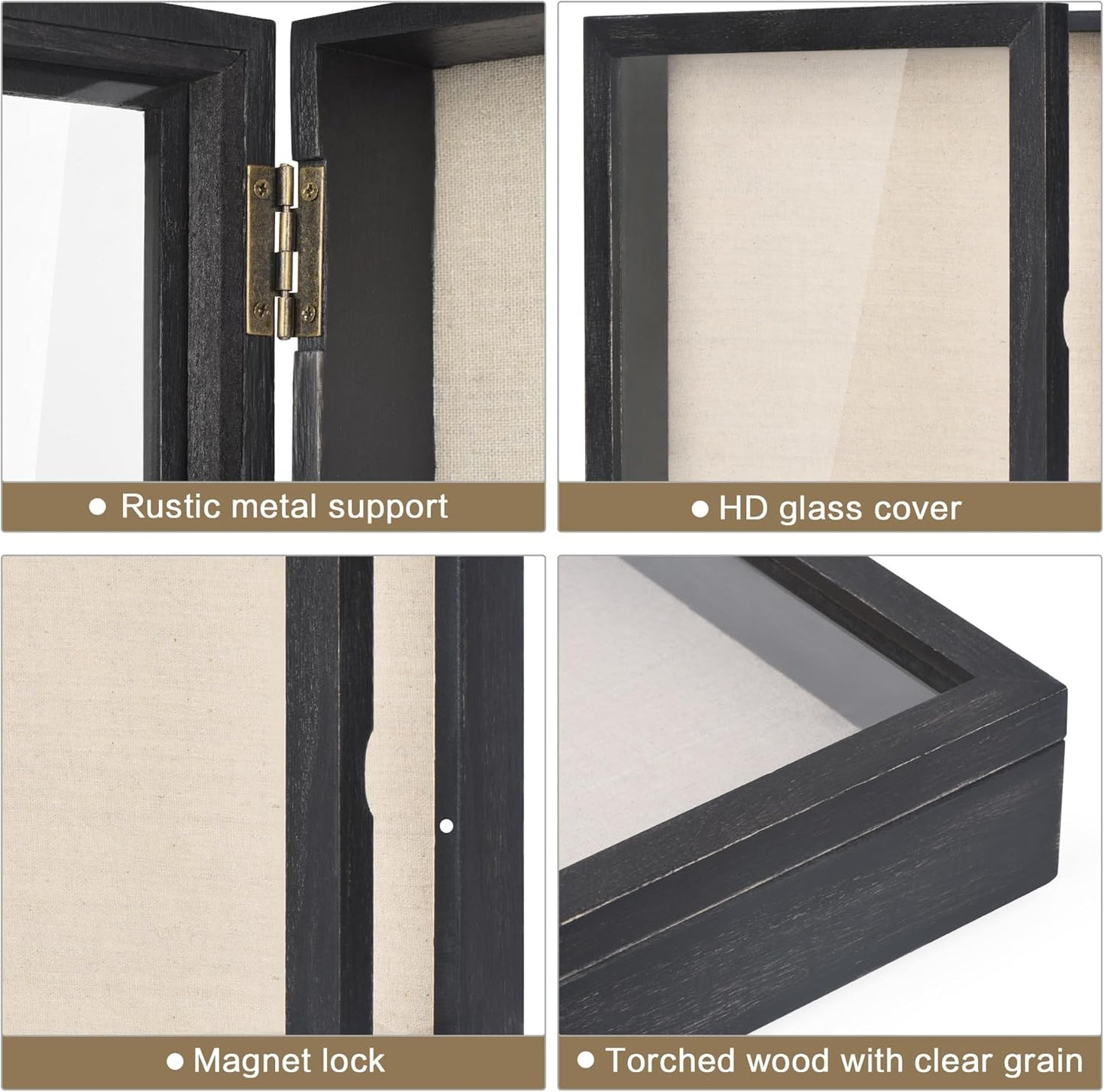 ● Rustic metal support

● HD glass cover

● Magnet lock

● Torched wood with clear grain