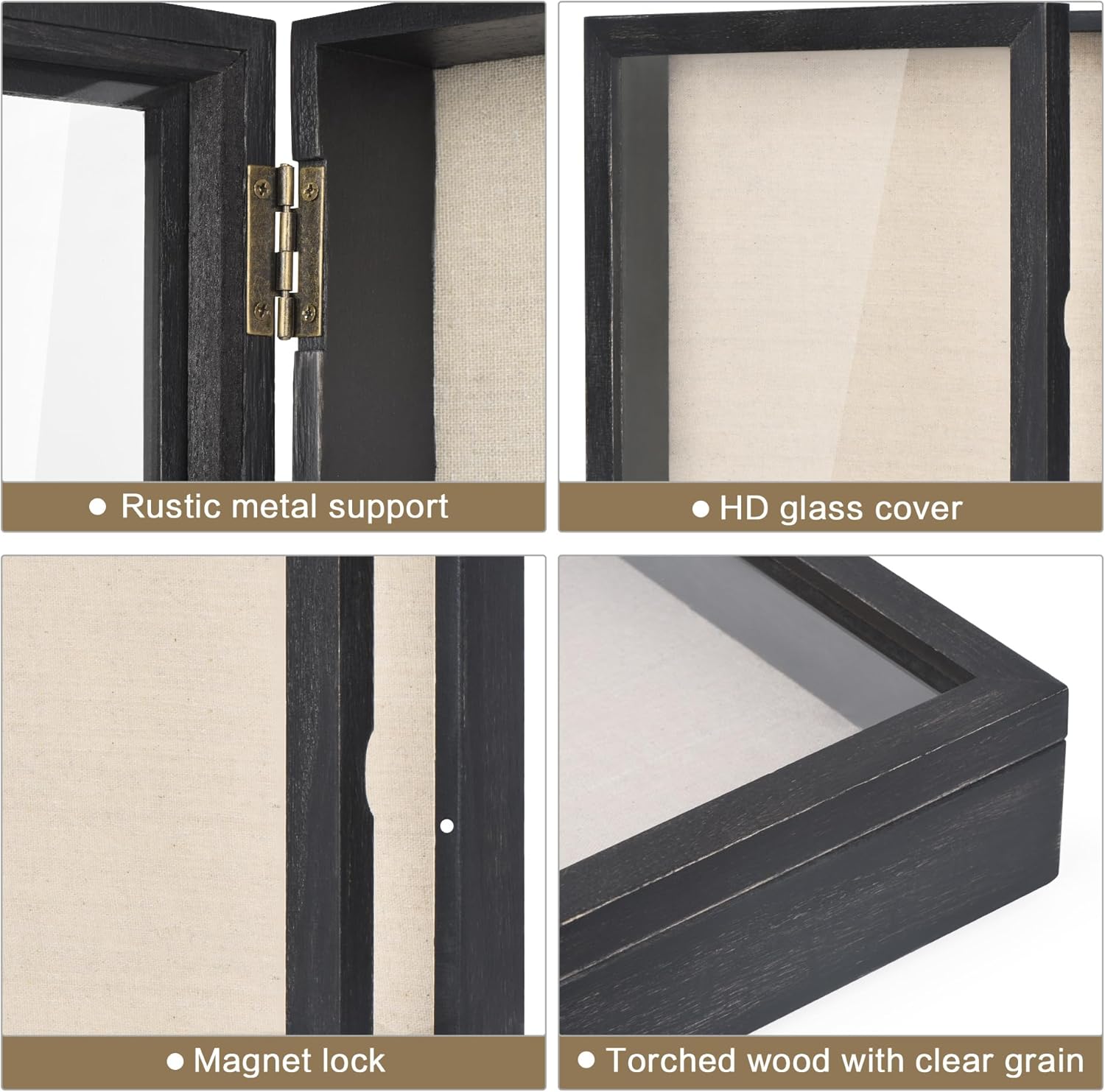 ● Rustic metal support

● HD glass cover

● Magnet lock

● Torched wood with clear grain