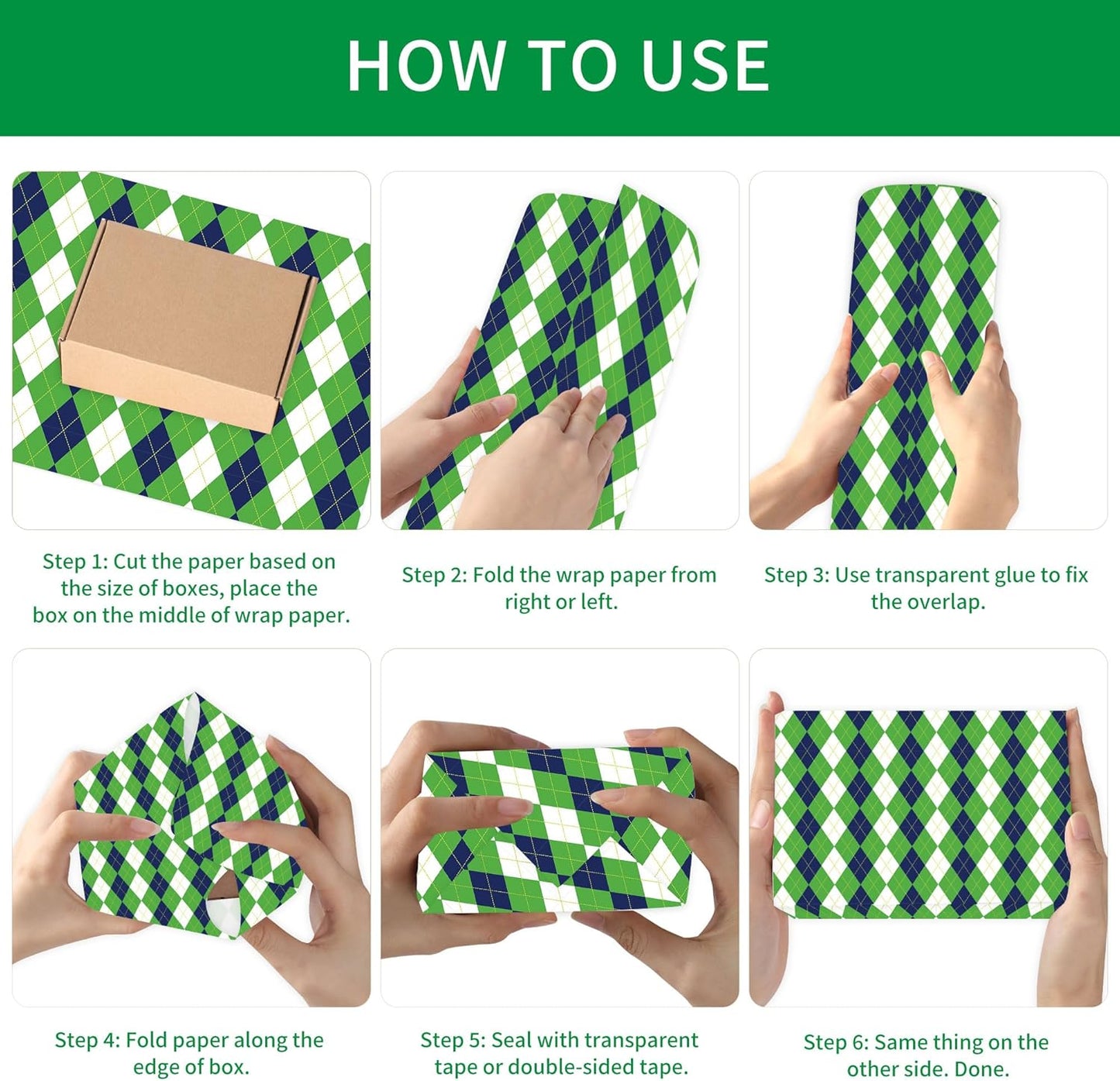 HOW TO USE

Step 1: Cut the paper based on the size of boxes, place the box on the middle of wrap paper.

Step 2: Fold the wrap paper from right or left.

Step 3: Use transparent glue to fix the overlap.

Step 4: Fold paper along the edge of box.

Step 5: Seal with transparent tape or double-sided tape.

Step 6: Same thing on the other side. Done.