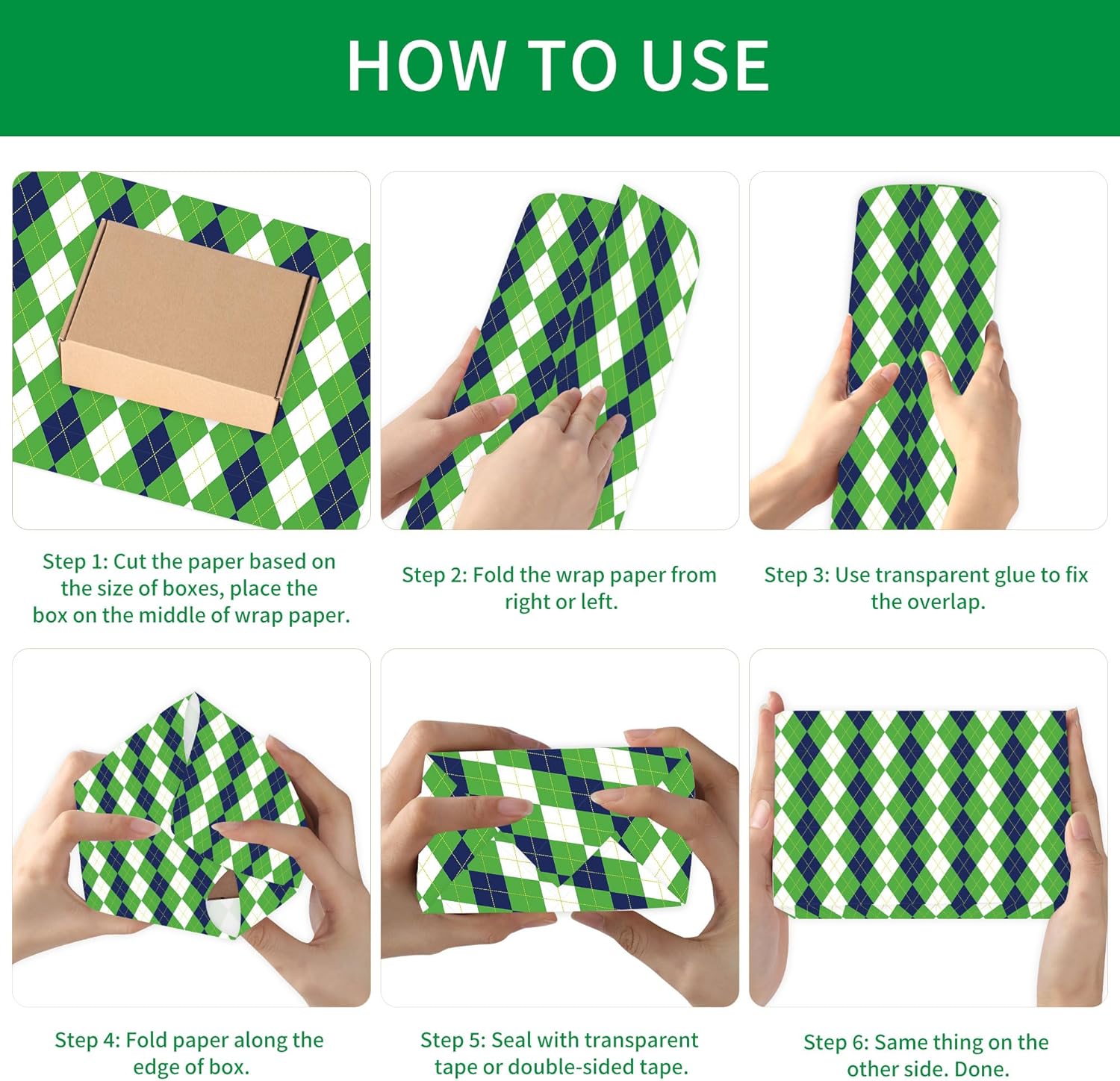 HOW TO USE

Step 1: Cut the paper based on the size of boxes, place the box on the middle of wrap paper.

Step 2: Fold the wrap paper from right or left.

Step 3: Use transparent glue to fix the overlap.

Step 4: Fold paper along the edge of box.

Step 5: Seal with transparent tape or double-sided tape.

Step 6: Same thing on the other side. Done.