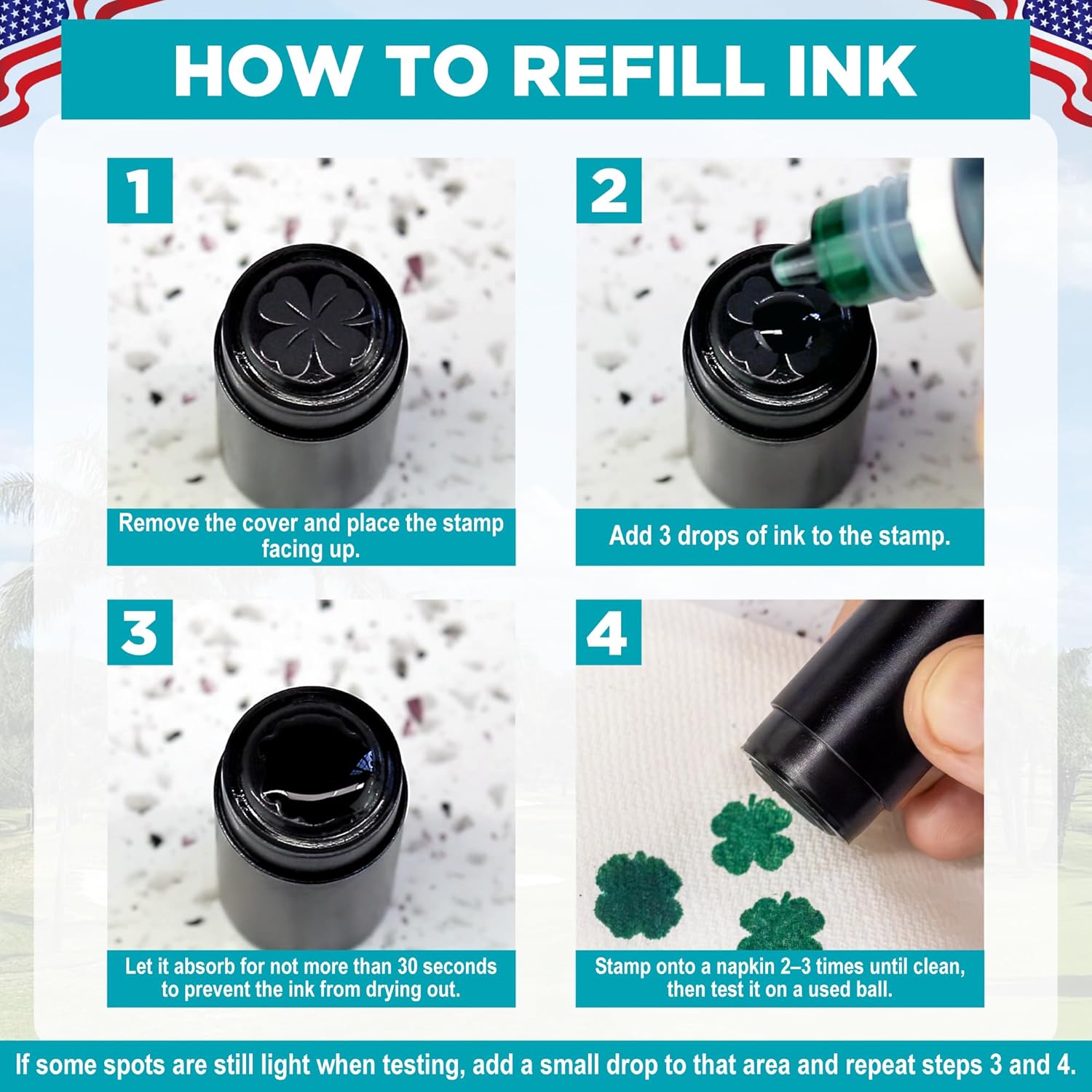 HOW TO REFILL INK

1

Remove the cover and place the stamp facing up.

2

Add 3 drops of ink to the stamp.

3

Let it absorb for not more than 30 seconds to prevent the ink from drying out.

4

Stamp onto a napkin 2–3 times until clean, then test it on a used ball.

If some spots are still light when testing, add a small drop to that area and repeat steps 3 and 4.