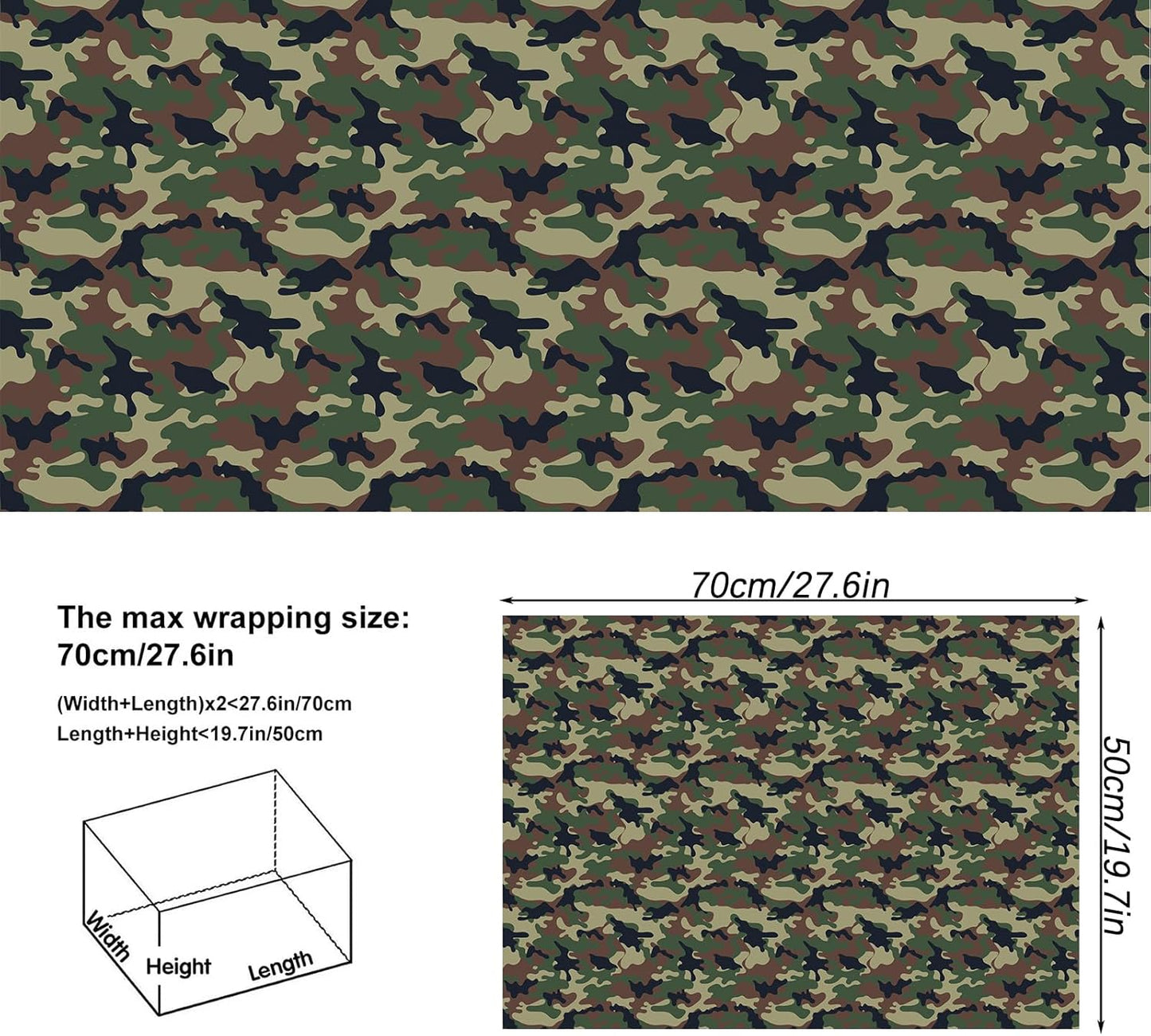 The max wrapping size:
70cm/27.6in

(Width+Length)x2<27.6in/70cm
Length+Height<19.7in/50cm

Width
Height
Length

70cm/27.6in

50cm/19.7in