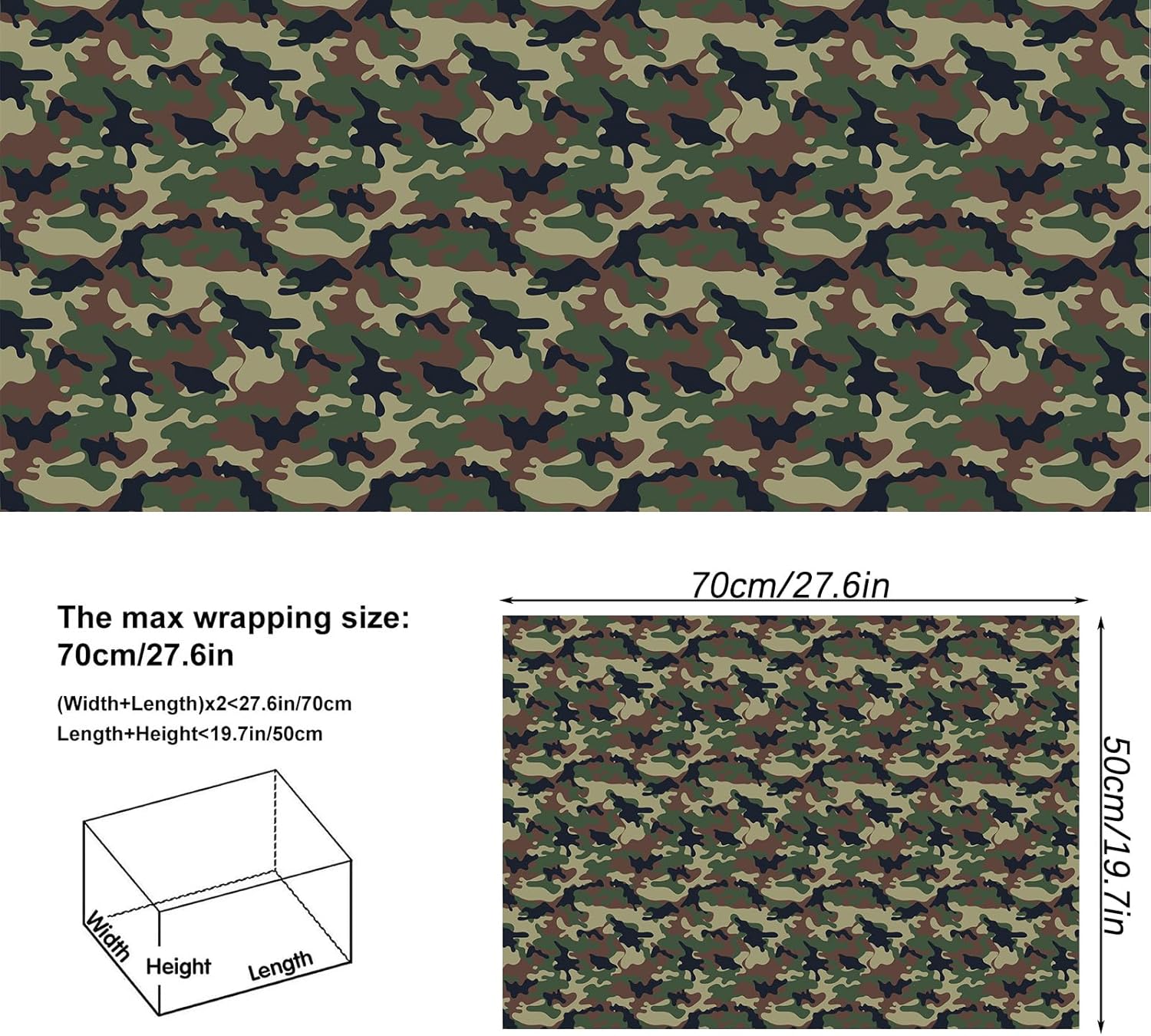 The max wrapping size:
70cm/27.6in

(Width+Length)x2<27.6in/70cm
Length+Height<19.7in/50cm

Width
Height
Length

70cm/27.6in

50cm/19.7in