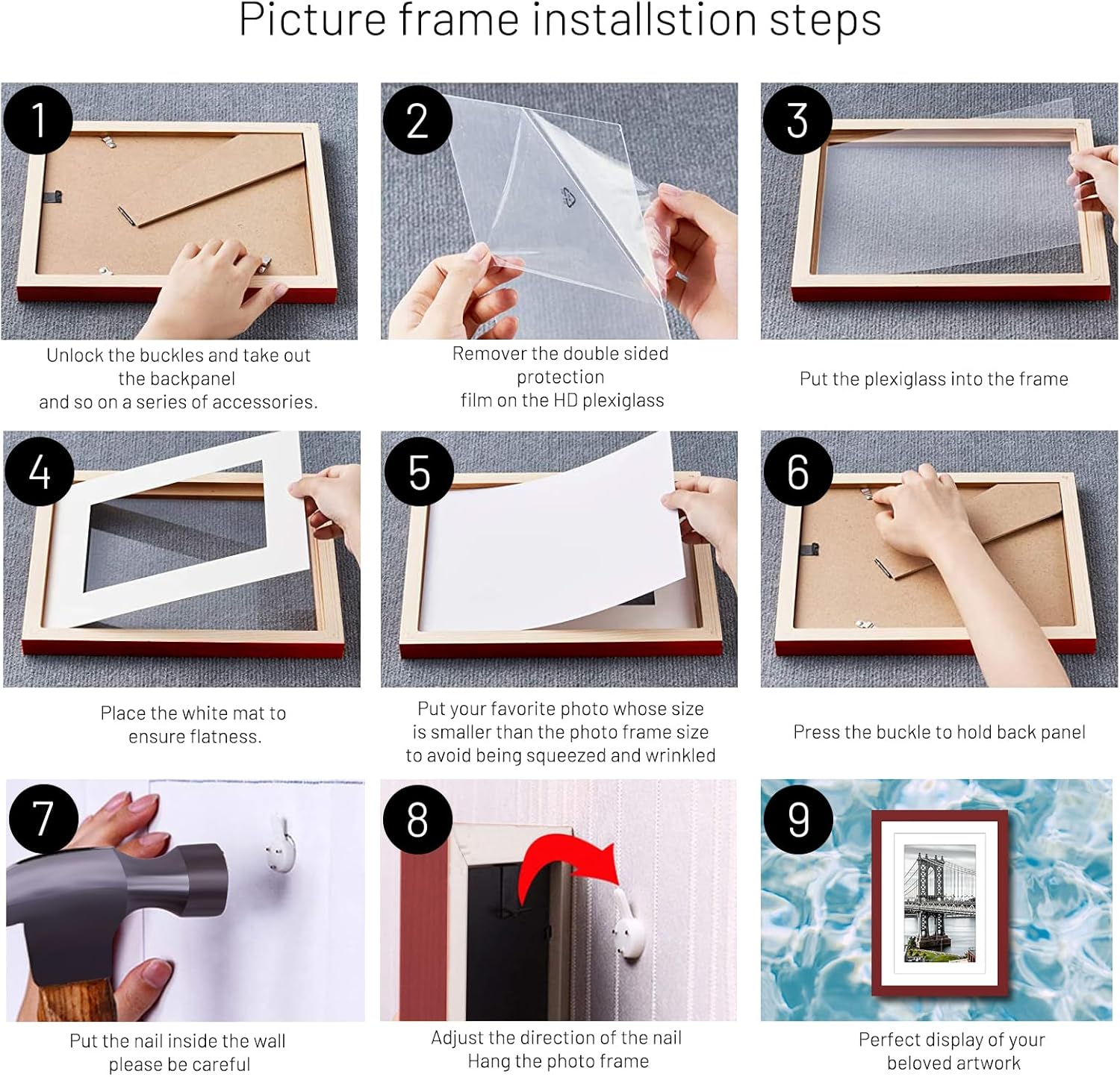 Picture frame installstion steps

1

Unlock the buckles and take out the backpanel and so on a series of accessories.

2

Remover the double sided protection film on the HD plexiglass

3

Put the plexiglass into the frame

4

Place the white mat to ensure flatness.

5

Put your favorite photo whose size is smaller than the photo frame size to avoid being squeezed and wrinkled

6

Press the buckle to hold back panel

7

Put the nail inside the wall please be careful

8

Adjust the direction of the nail Hang the photo frame

9

Perfect display of your beloved artwork