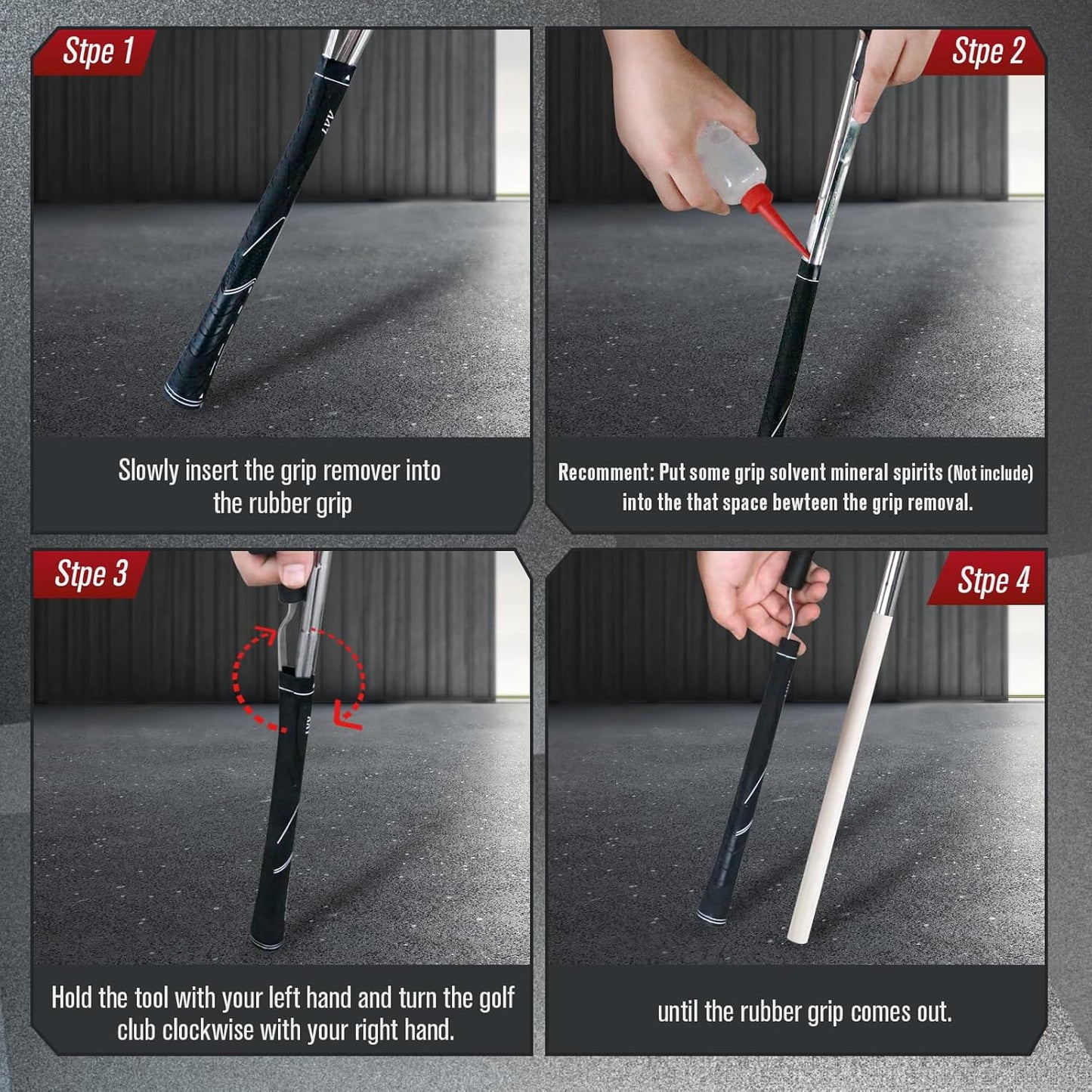 Stpe 1

Slowly insert the grip remover into the rubber grip

Stpe 2

Recomment: Put some grip solvent mineral spirits (Not include) into the that space bewteen the grip removal.

Stpe 3

Hold the tool with your left hand and turn the golf club clockwise with your right hand.

Stpe 4

until the rubber grip comes out.