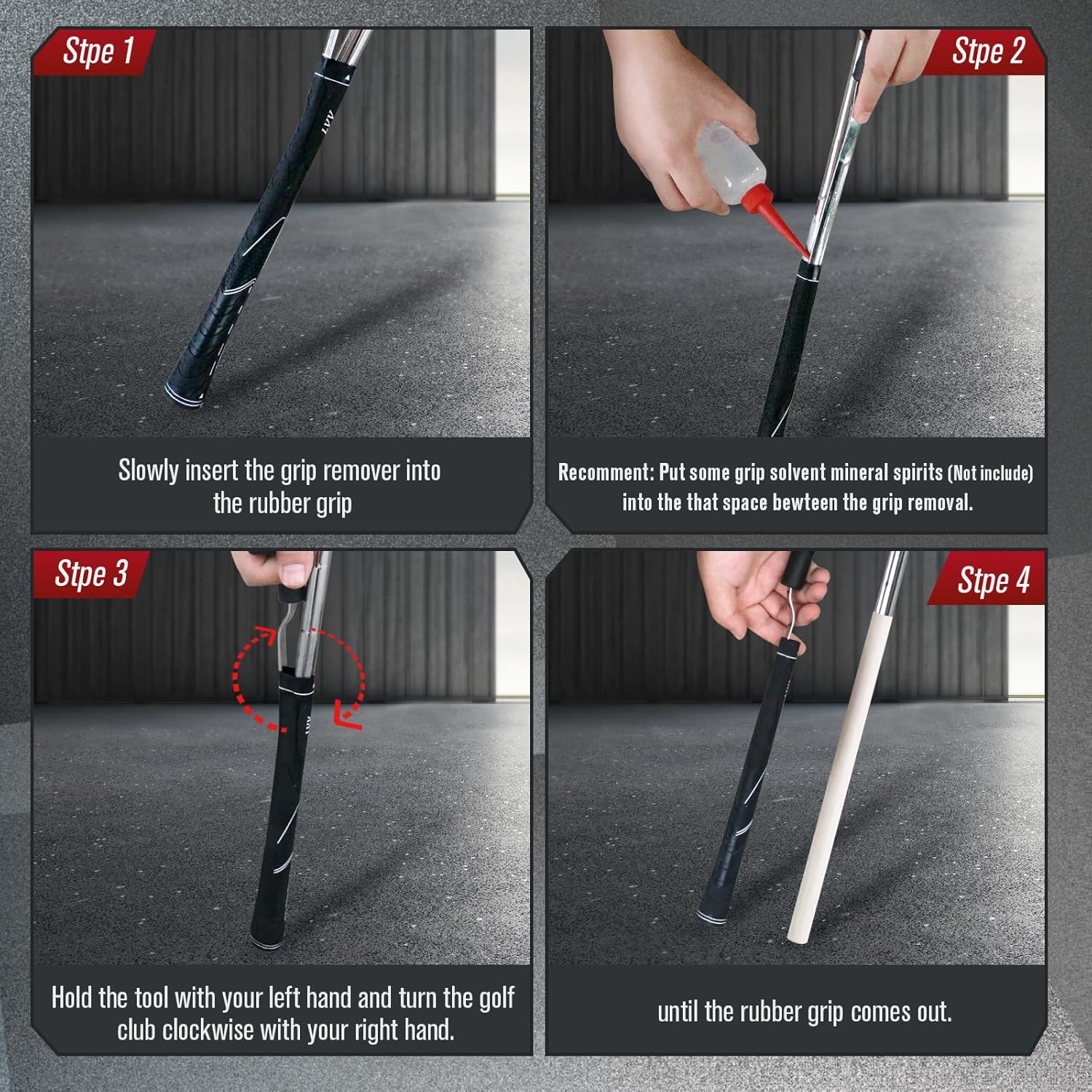 Stpe 1

Slowly insert the grip remover into the rubber grip

Stpe 2

Recomment: Put some grip solvent mineral spirits (Not include) into the that space bewteen the grip removal.

Stpe 3

Hold the tool with your left hand and turn the golf club clockwise with your right hand.

Stpe 4

until the rubber grip comes out.