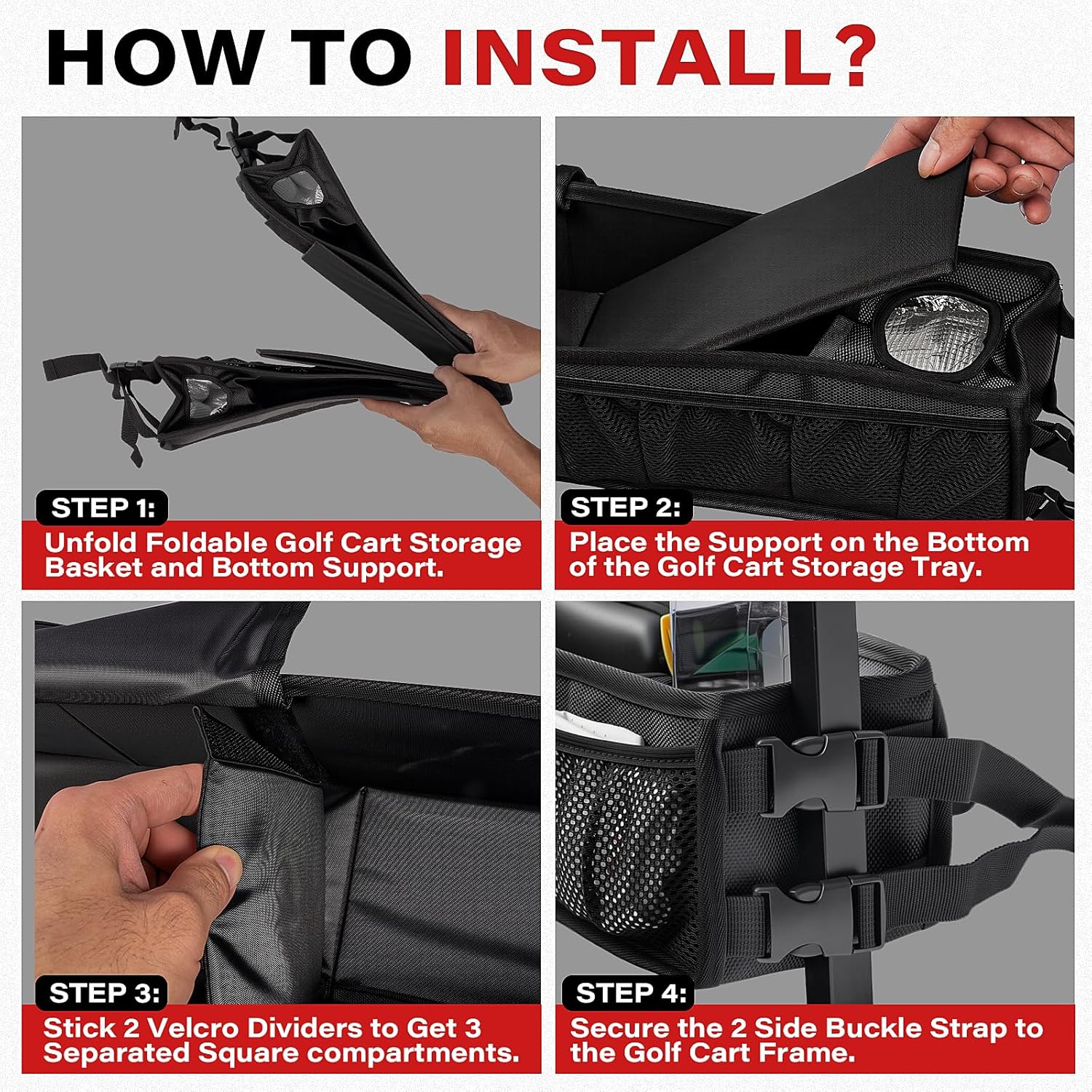 HOW TO INSTALL?

STEP 1:
Unfold Foldable Golf Cart Storage Basket and Bottom Support.

STEP 2:
Place the Support on the Bottom of the Golf Cart Storage Tray.

STEP 3:
Stick 2 Velcro Dividers to Get 3 Separated Square compartments.

STEP 4:
Secure the 2 Side Buckle Strap to the Golf Cart Frame.