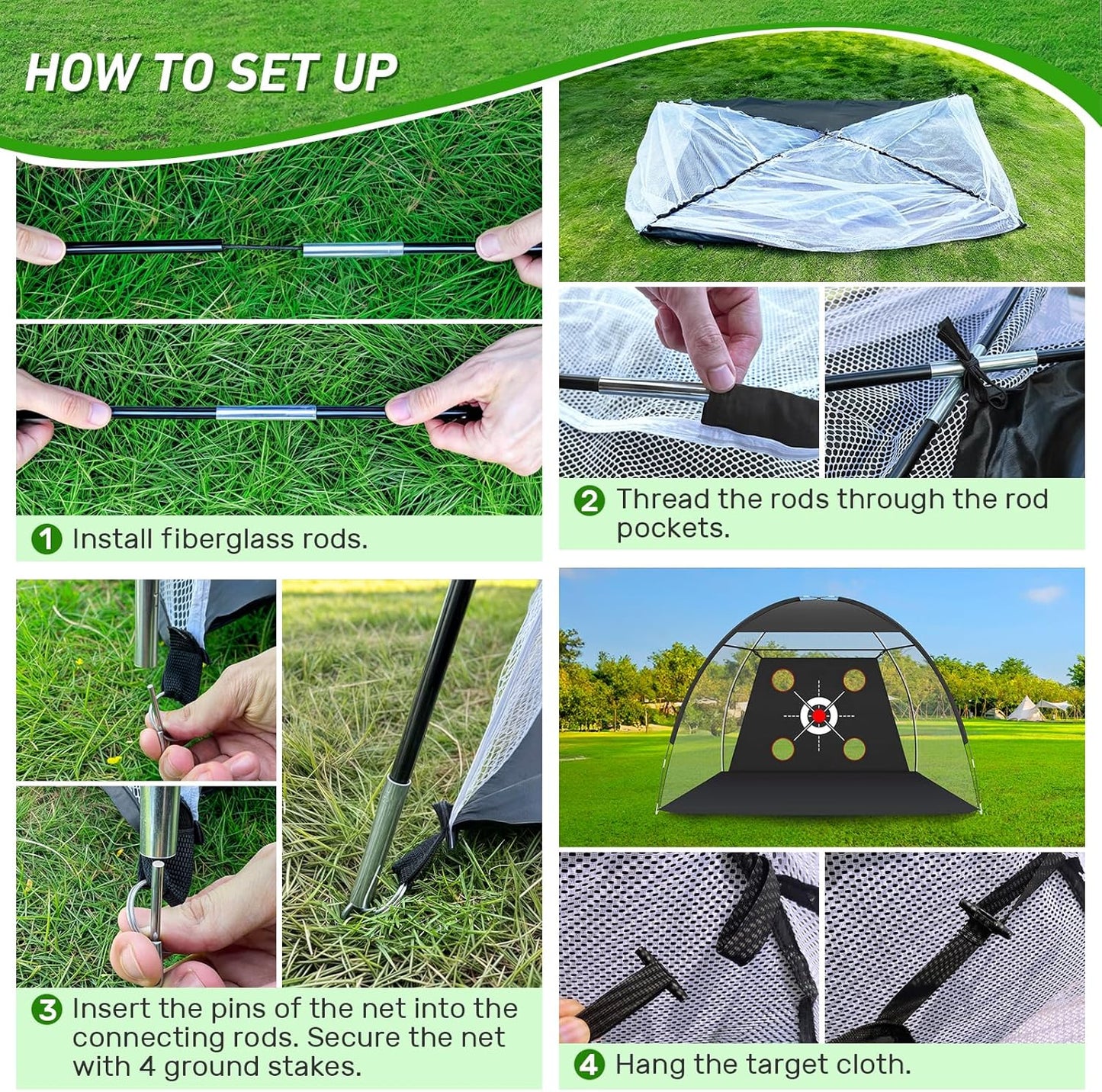 HOW TO SET UP

1 Install fiberglass rods.

2 Thread the rods through the rod pockets.

3 Insert the pins of the net into the connecting rods. Secure the net with 4 ground stakes.

4 Hang the target cloth.