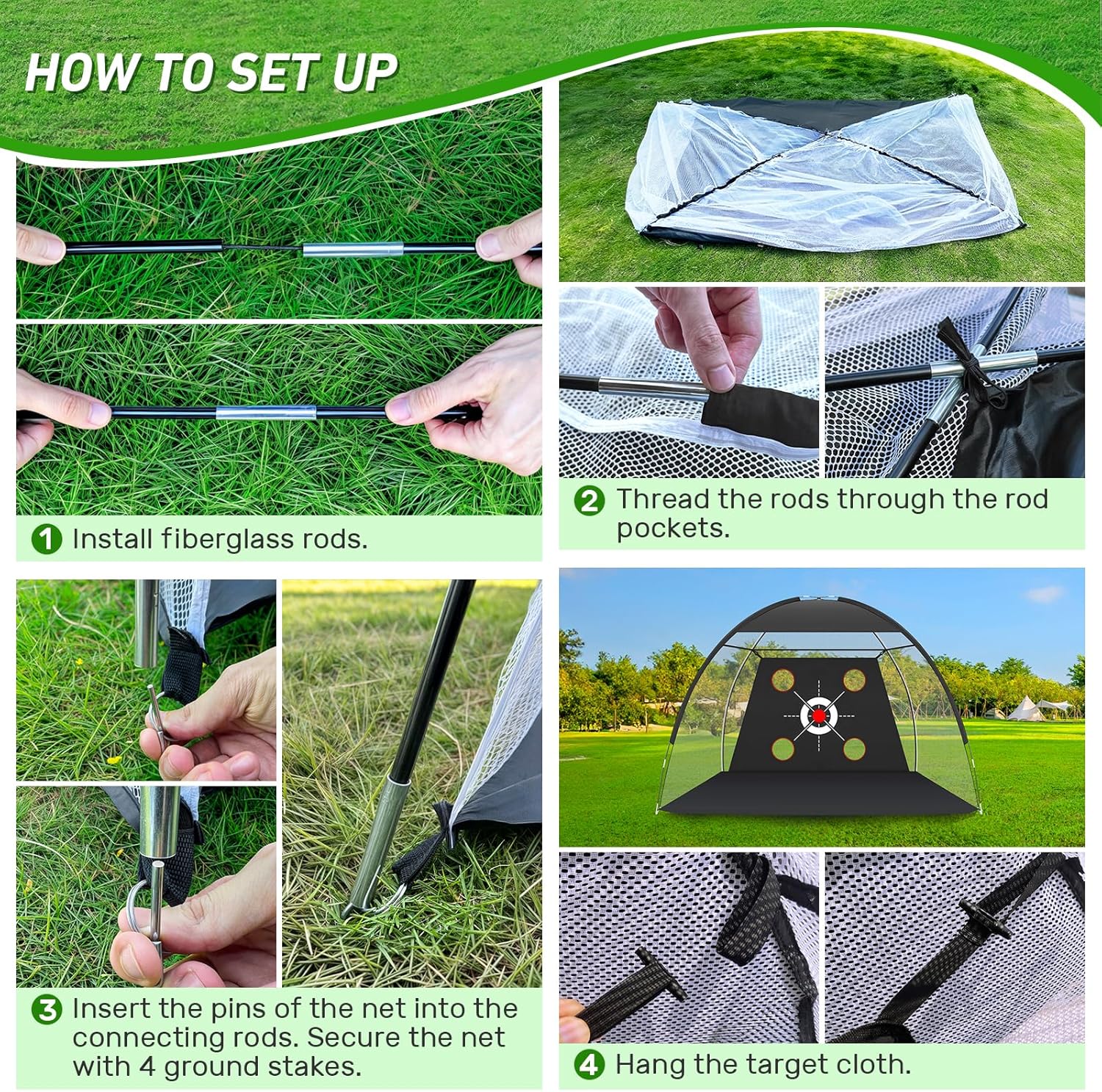 HOW TO SET UP

1 Install fiberglass rods.

2 Thread the rods through the rod pockets.

3 Insert the pins of the net into the connecting rods. Secure the net with 4 ground stakes.

4 Hang the target cloth.