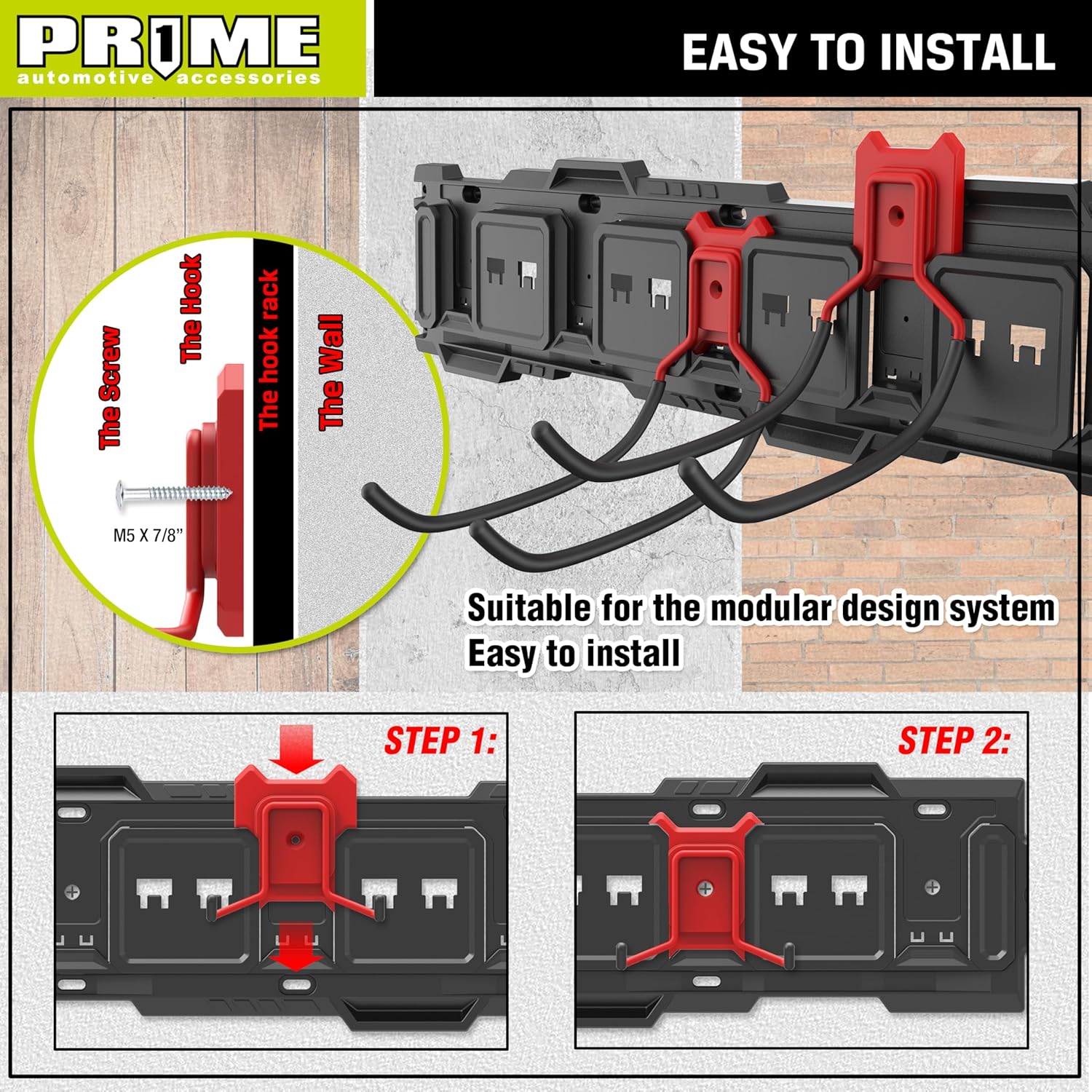 PR1ME
automotive accessories

EASY TO INSTALL

The Screw
The Hook
The hook rack
The Wall
M5 X 7/8"

Suitable for the modular design system
Easy to install

STEP 1:

STEP 2: