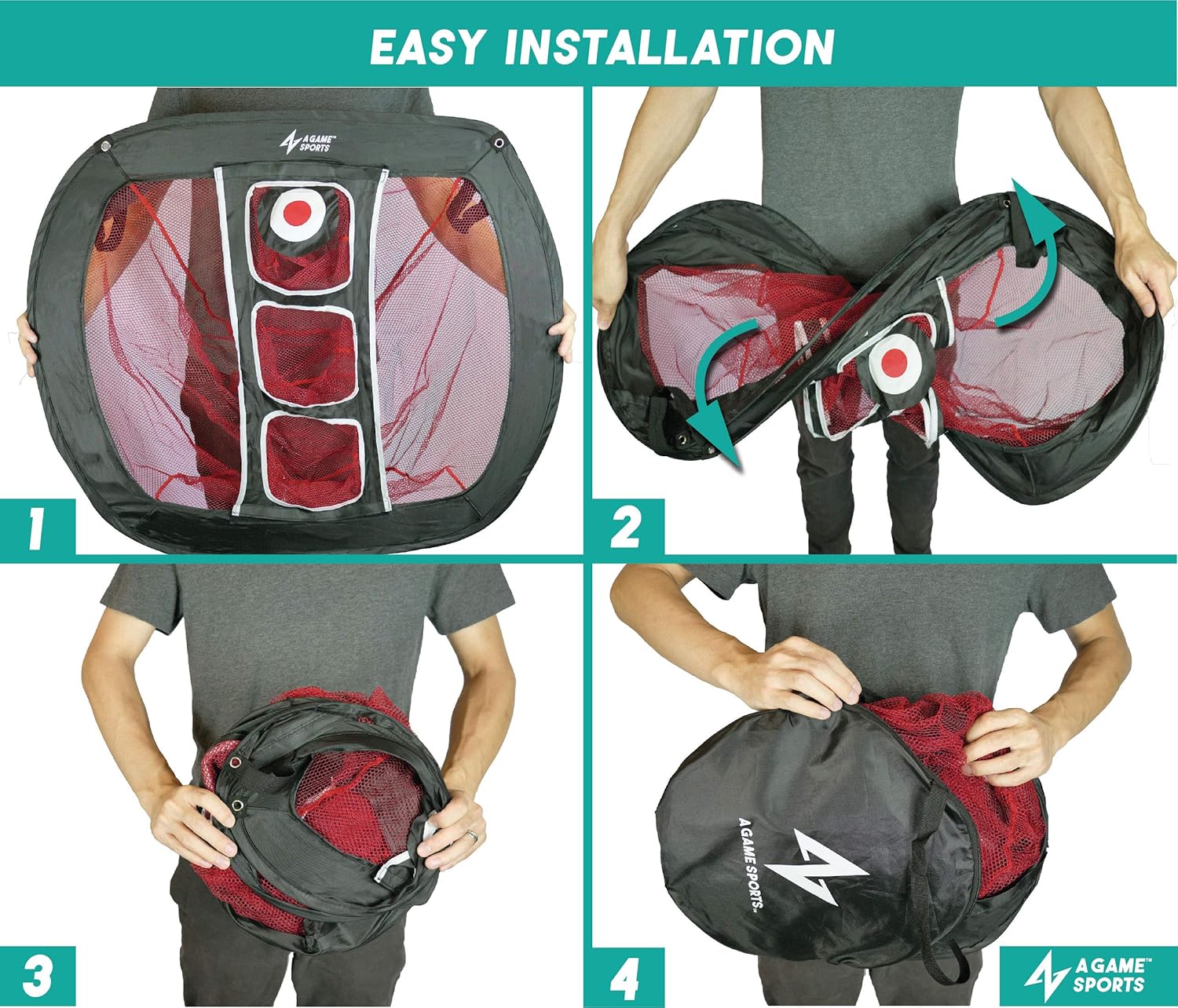 EASY INSTALLATION

A GAME™ SPORTS

1

2

3

A GAME SPORTS™

4

A GAME™ SPORTS