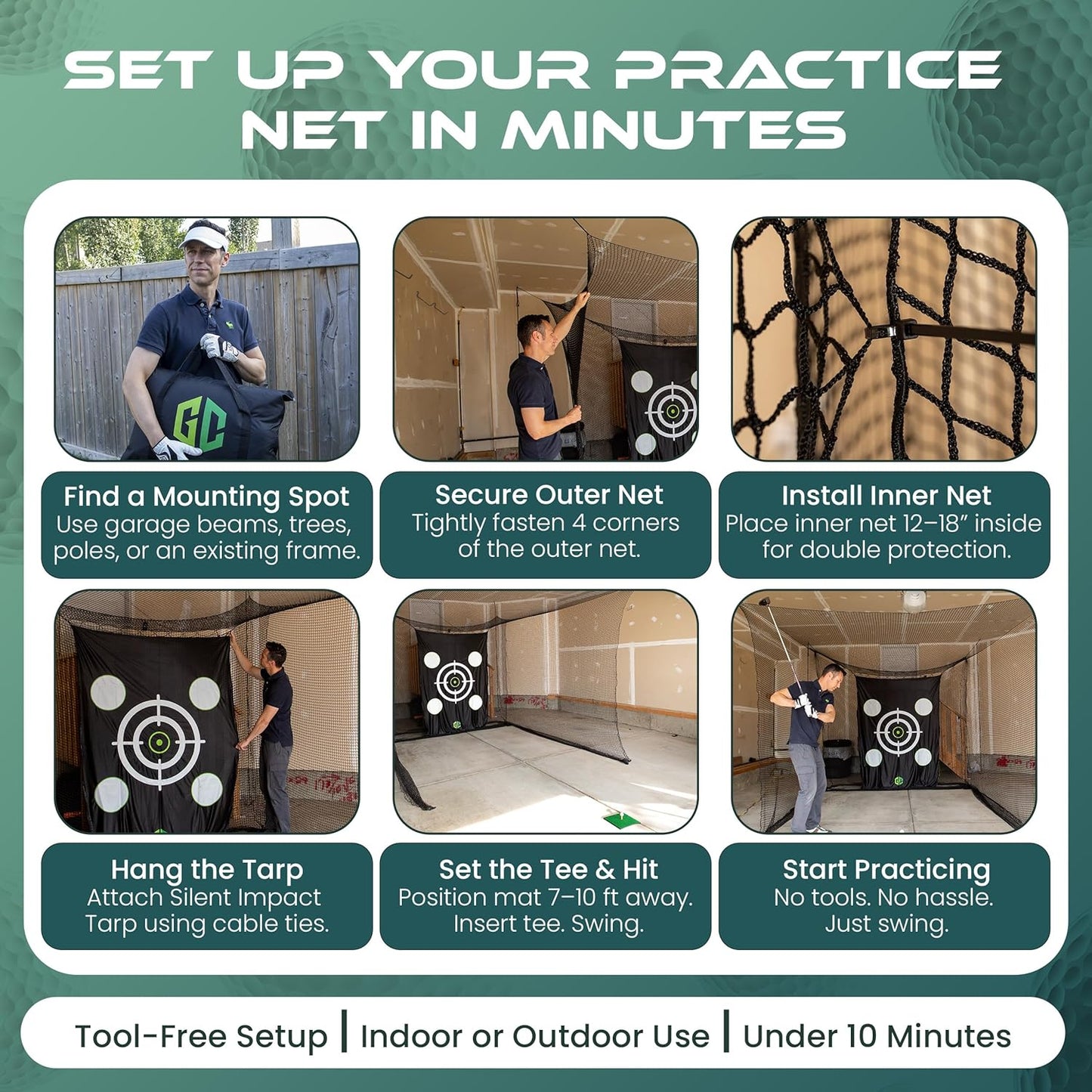 SET UP YOUR PRACTICE NET IN MINUTES

GC

Find a Mounting Spot
Use garage beams, trees, poles, or an existing frame.

Secure Outer Net
Tightly fasten 4 corners of the outer net.

Install Inner Net
Place inner net 12–18" inside for double protection.

Hang the Tarp
Attach Silent Impact Tarp using cable ties.

Set the Tee & Hit
Position mat 7–10 ft away. Insert tee. Swing.

Start Practicing
No tools. No hassle. Just swing.

Tool-Free Setup | Indoor or Outdoor Use | Under 10 Minutes