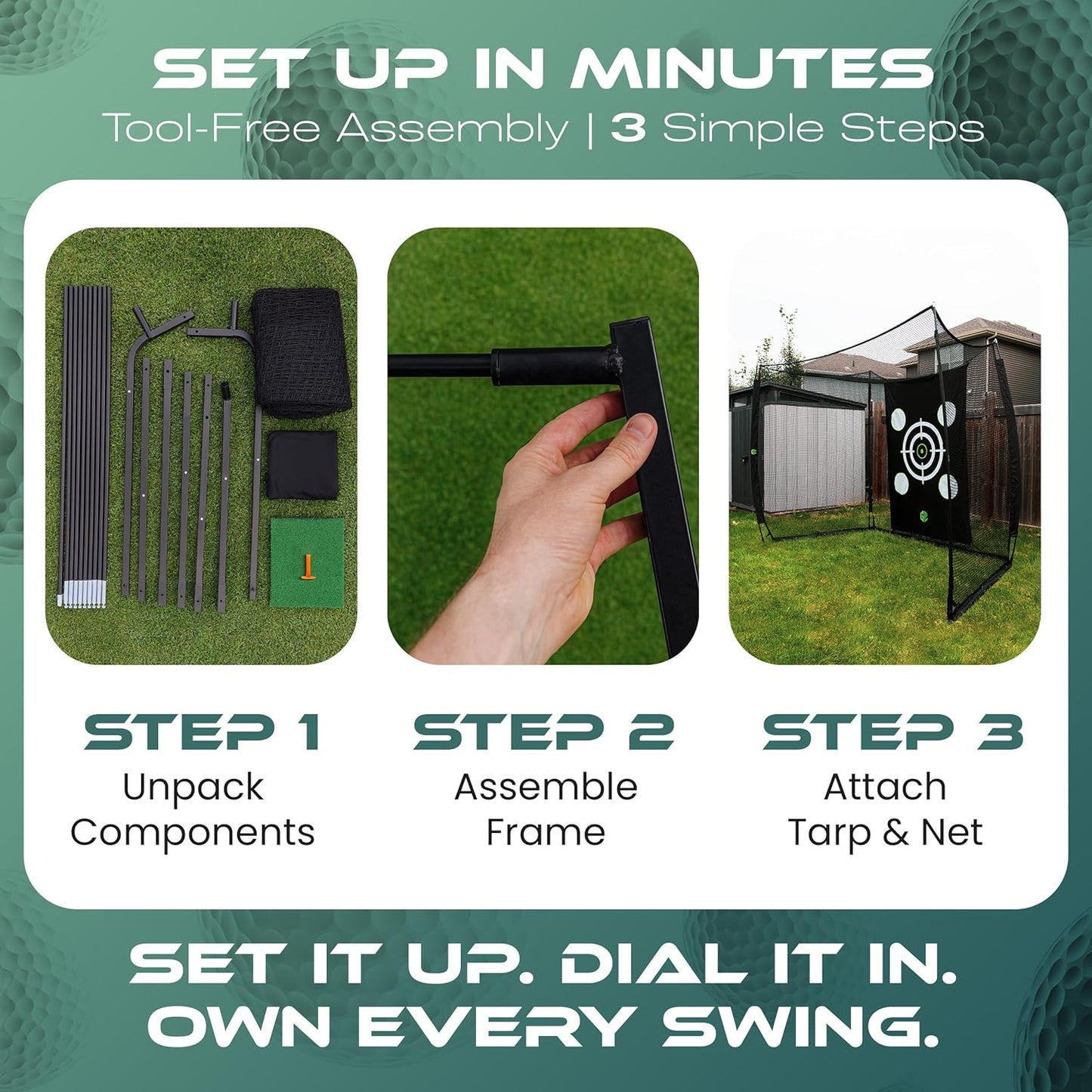 SET UP IN MINUTES
Tool-Free Assembly | 3 Simple Steps

STEP 1
Unpack Components

STEP 2
Assemble Frame

STEP 3
Attach Tarp & Net

SET IT UP. DIAL IT IN. OWN EVERY SWING.