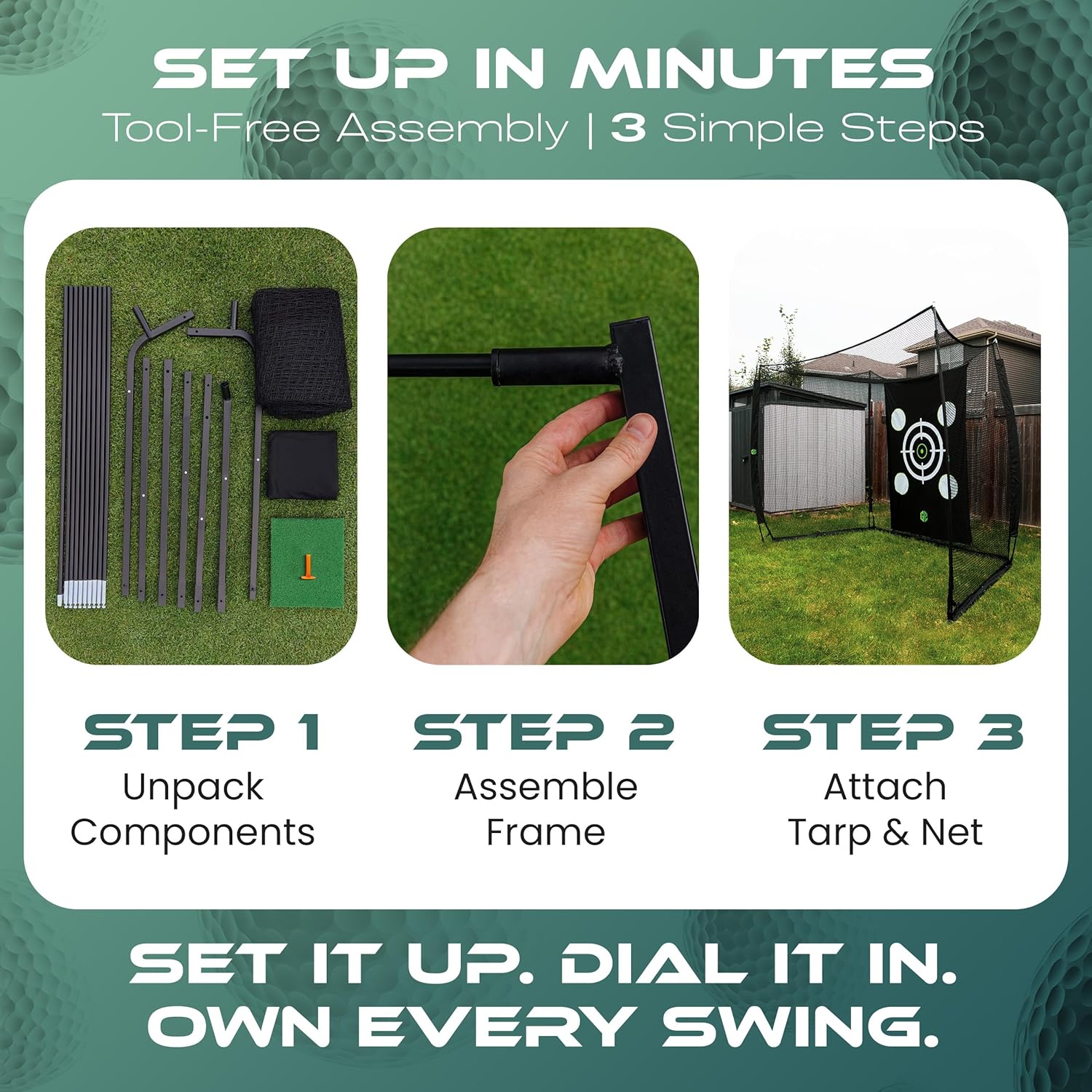 SET UP IN MINUTES
Tool-Free Assembly | 3 Simple Steps

STEP 1
Unpack Components

STEP 2
Assemble Frame

STEP 3
Attach Tarp & Net

SET IT UP. DIAL IT IN. OWN EVERY SWING.