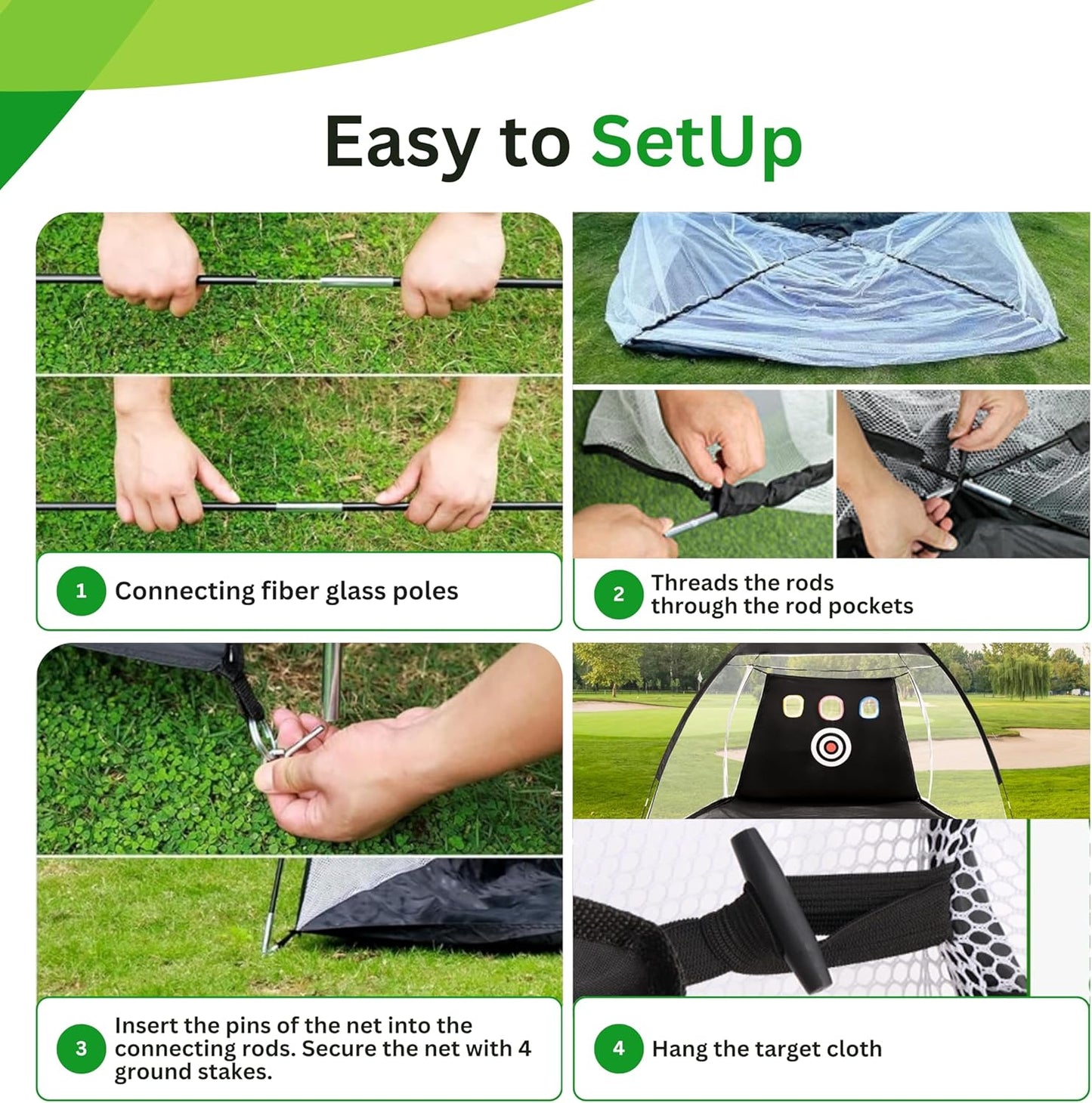 Easy to SetUp

1 Connecting fiber glass poles

2 Threads the rods through the rod pockets

3 Insert the pins of the net into the connecting rods. Secure the net with 4 ground stakes.

4 Hang the target cloth