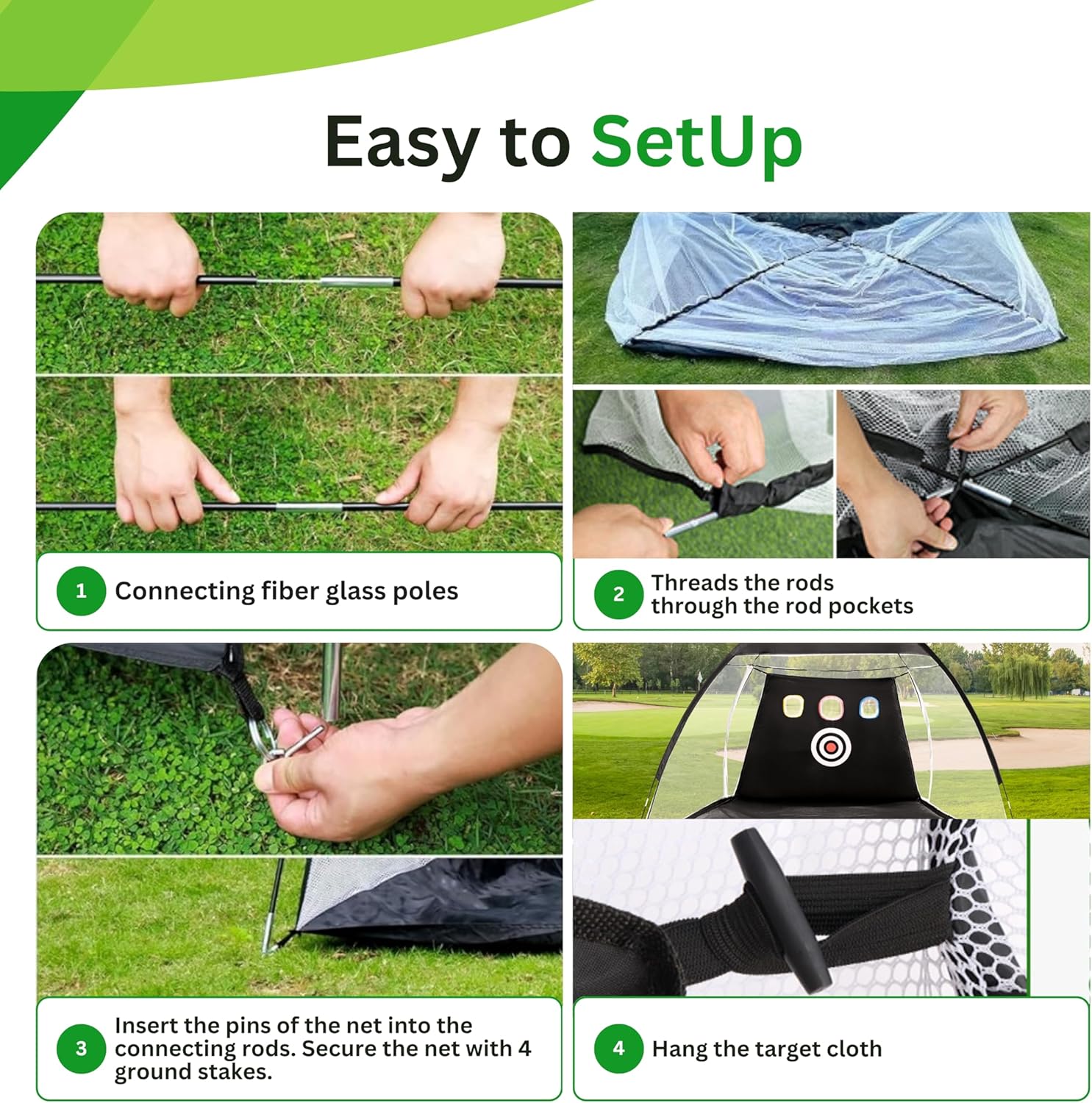 Easy to SetUp

1 Connecting fiber glass poles

2 Threads the rods through the rod pockets

3 Insert the pins of the net into the connecting rods. Secure the net with 4 ground stakes.

4 Hang the target cloth